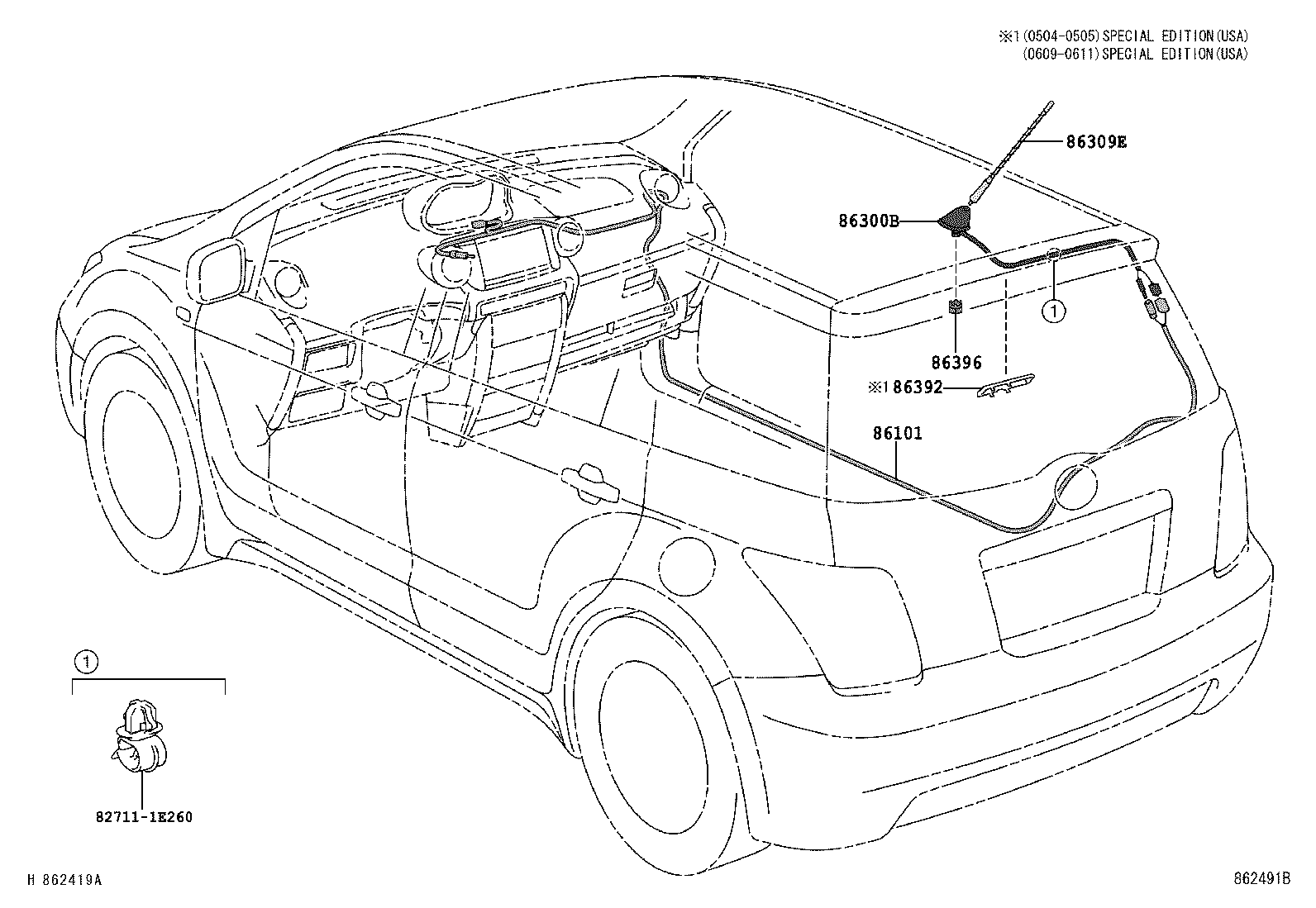 ※1(0504-0505)SPECIAL EDITION(USA)
(0609-0611)SPECIAL EDITION(USA)

86309E

86300B

①

86396

※186392

86101

①

82711-1E260

H 862419A

862491B