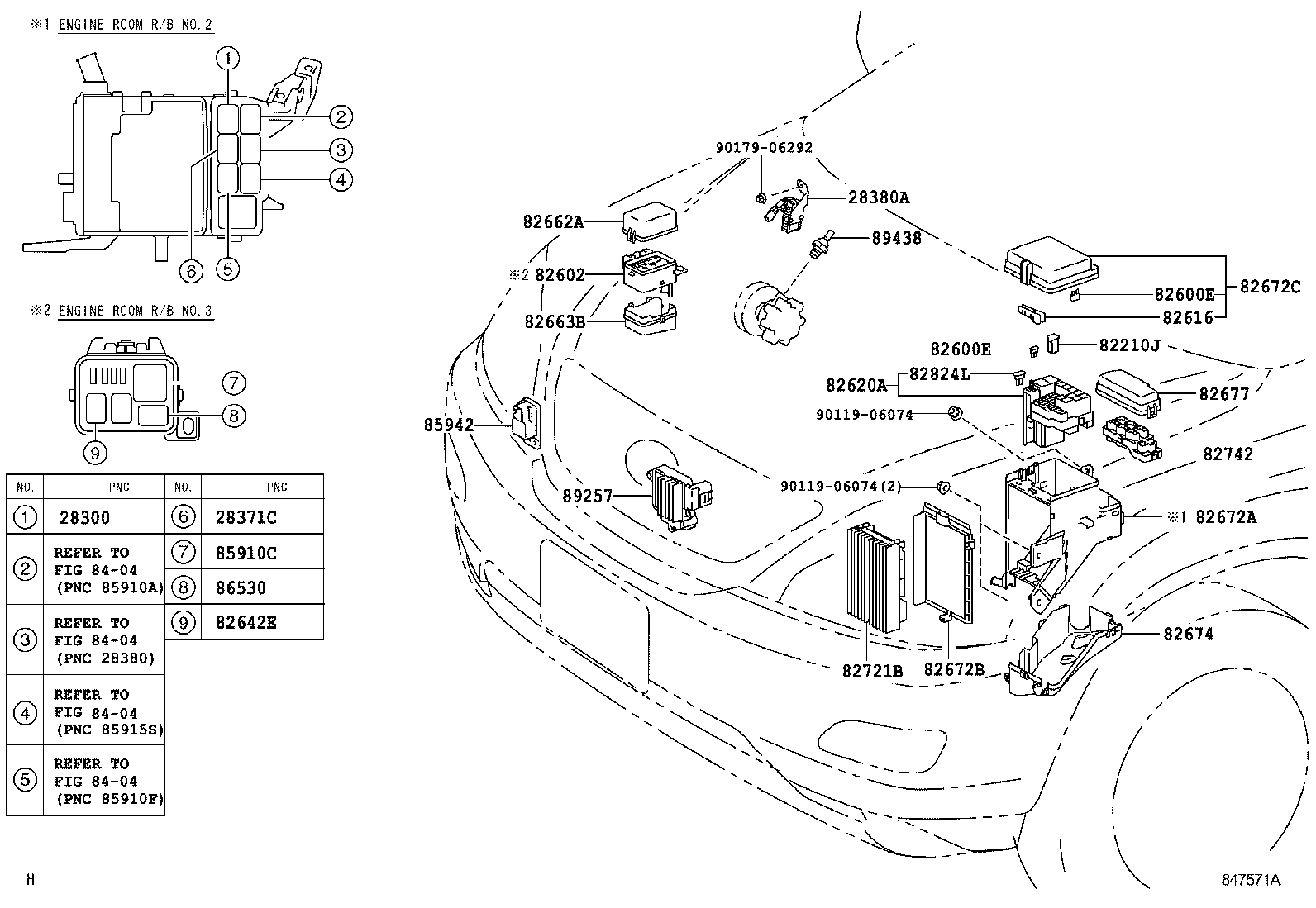 ※1 ENGINE ROOM R/B NO.2

1
2
3
4
6
5

※2 ENGINE ROOM R/B NO.3

7
8
9

| NO. | PNC | NO. | PNC |
|---|---|---|---|
| 1 | 28300 | 6 | 28371C |
| 2 | REFER TO FIG 84-04 (PNC 85910A) | 7 | 85910C |
| | | 8 | 86530 |
| 3 | REFER TO FIG 84-04 (PNC 28380) | 9 | 82642E |
| 4 | REFER TO FIG 84-04 (PNC 85915S) | | |
| 5 | REFER TO FIG 84-04 (PNC 85910F) | | |

90179-06292
28380A
82662A
89438
※2 82602
82663B
82672C
82600E
82616
82600E
82210J
82620A
82824L
82677
90119-06074
85942
82742
89257
90119-06074(2)
※1 82672A
82674
82721B
82672B

H

847571A