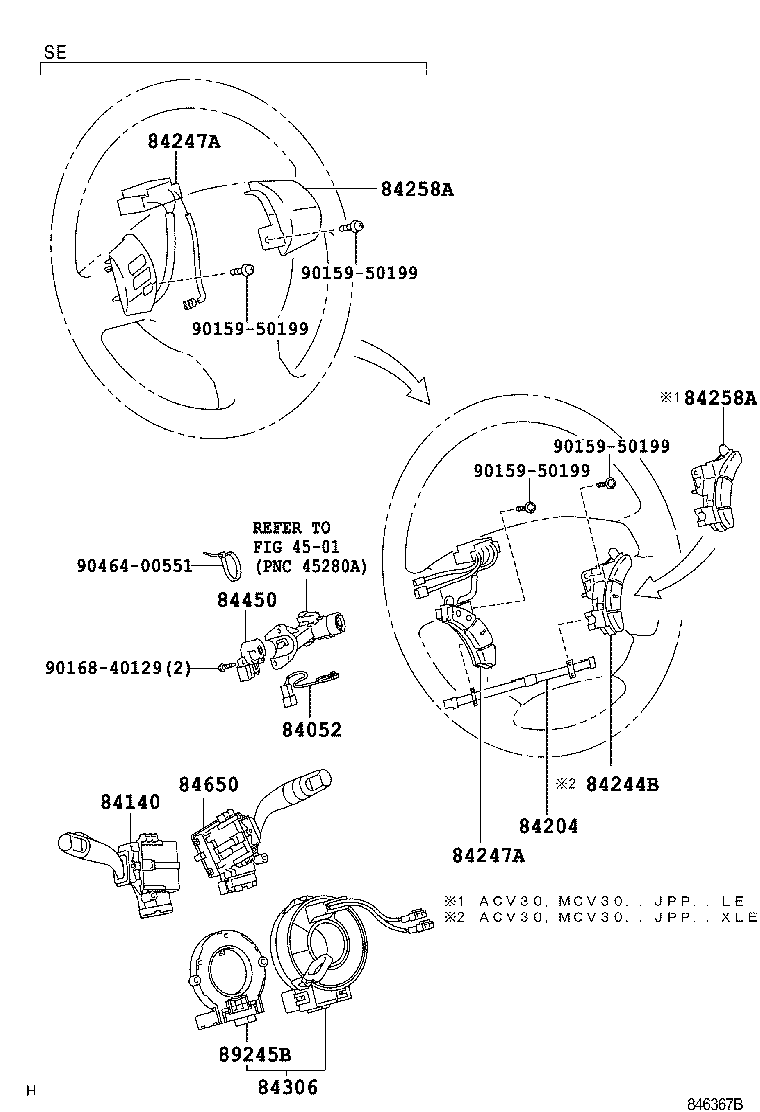 SE

84247A

84258A

90159-50199

90159-50199

※1 84258A

90159-50199

90159-50199

REFER TO FIG 45-01 (PNC 45280A)

90464-00551

84450

90168-40129(2)

84052

84140

84650

※2 84244B

84204

84247A

※1 ACV30, MCV30..JPP..LE
※2 ACV30, MCV30..JPP..XLE

89245B

84306

H

846367B