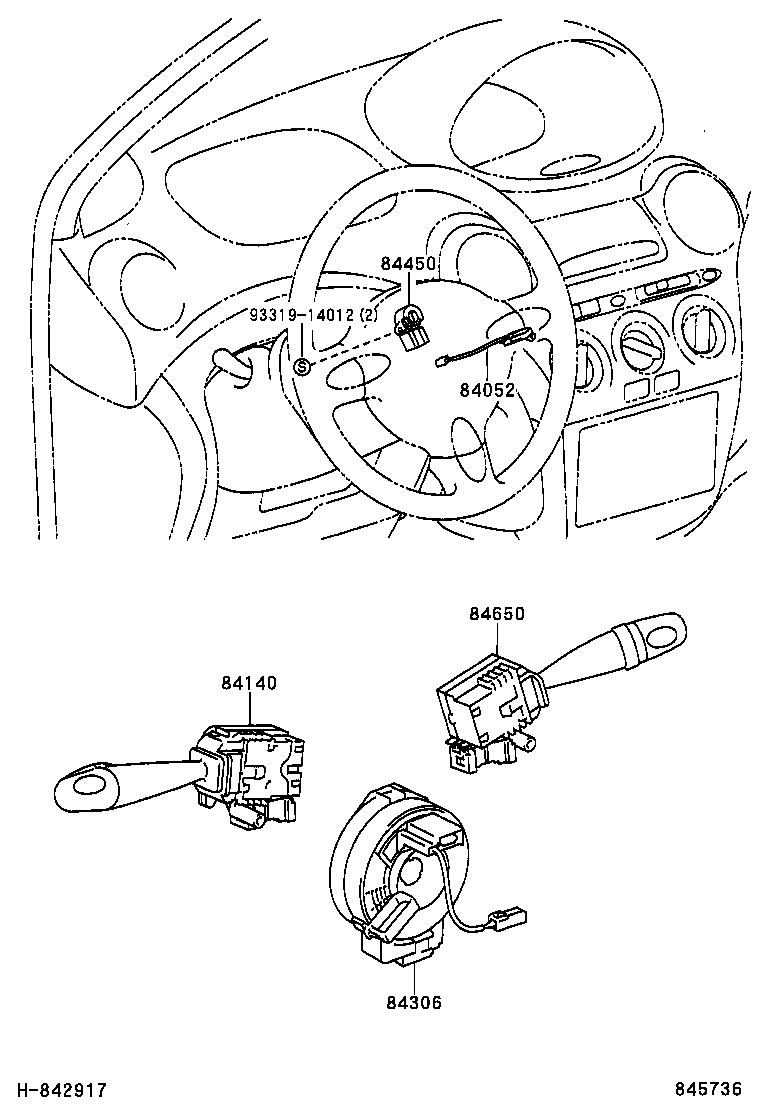 84450
93319-14012 (2)
S
84052
84650
84140
84306
H-842917
845736