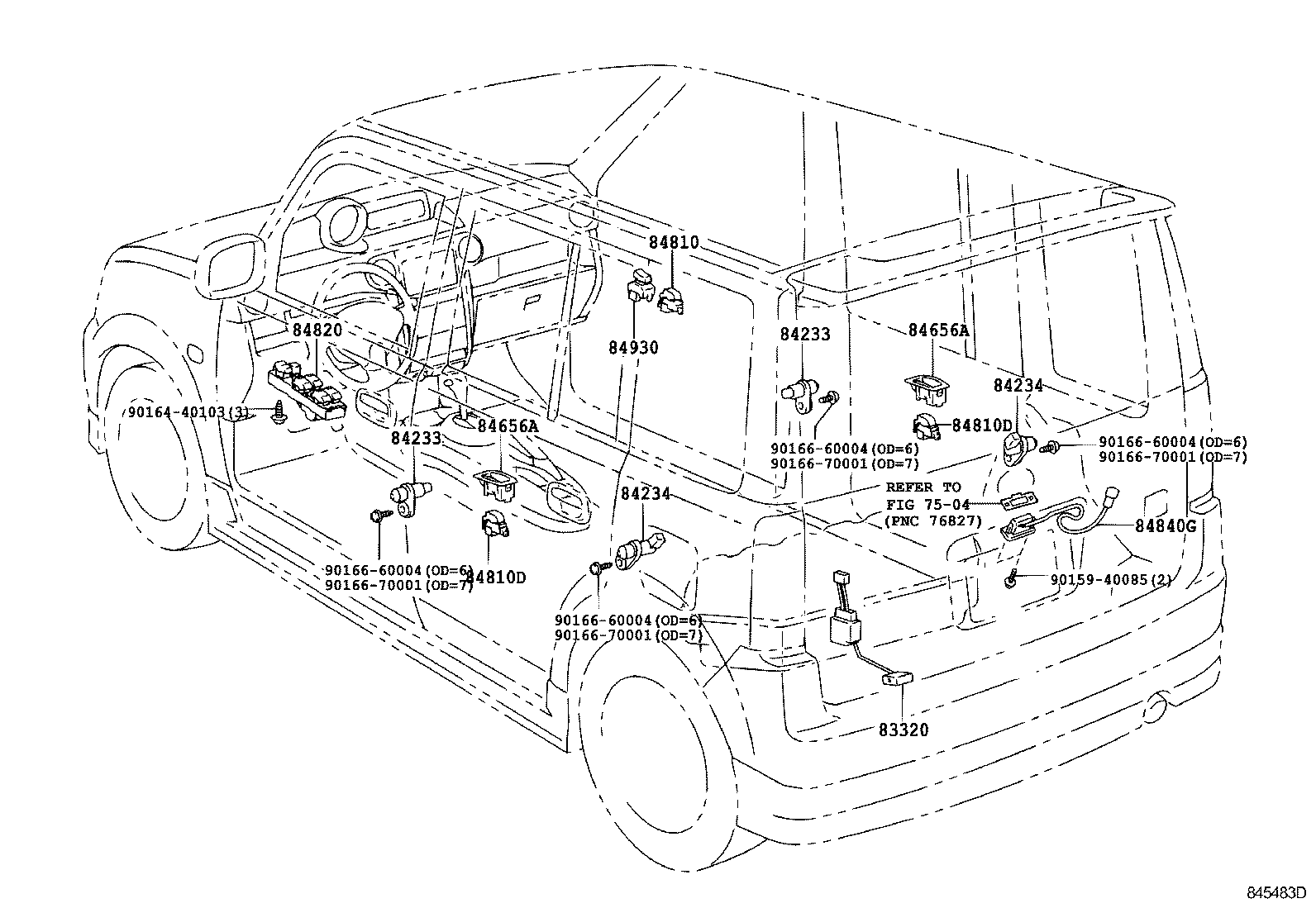 84810

84820

84930

84233

84656A

84234

90164-40103(3)

84233

84656A

84810D

90166-60004(OD=6)
90166-70001(OD=7)

90166-60004(OD=6)
90166-70001(OD=7)

84234

REFER TO
FIG 75-04
(PNC 76827)

84840G

90166-60004(OD=6)
90166-70001(OD=7)

84810D

90159-40085(2)

90166-60004(OD=6)
90166-70001(OD=7)

83320

845483D