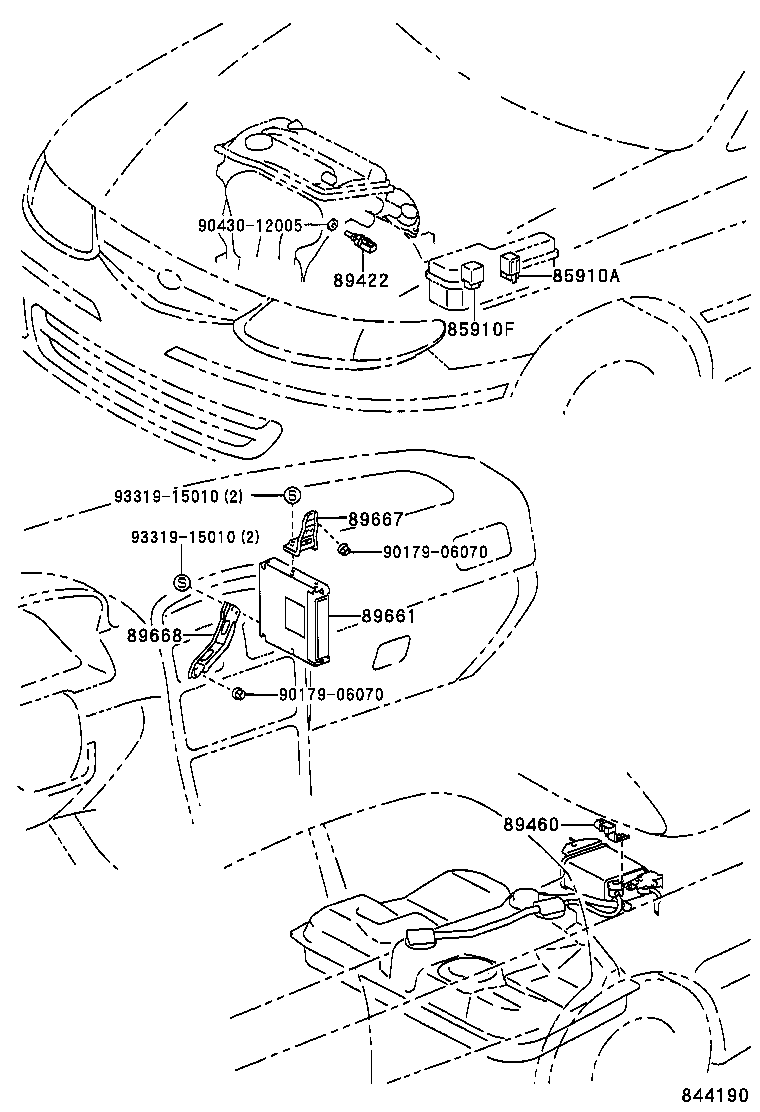 90430-12005
89422
85910A
85910F
93319-15010 (2)
S
89667
93319-15010 (2)
90179-06070
S
89661
89668
90179-06070
89460
844190