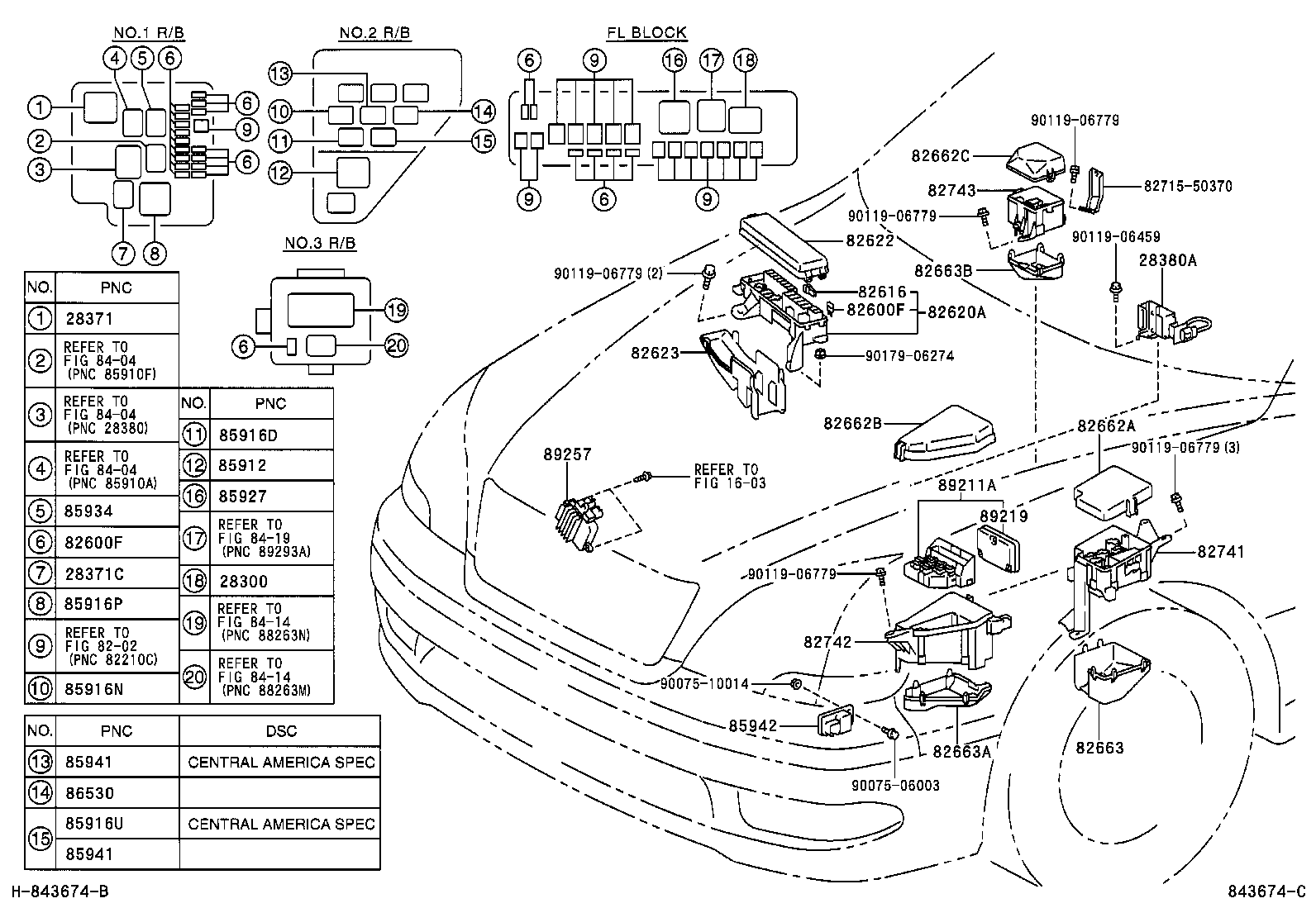 NO.1 R/B

4 5 6
1
6
2
9
3
6
7 8

NO.2 R/B

13
10
14
11
15
12

FL BLOCK

6 9 16 17 18
9 6 9

NO.3 R/B

19
6
20

| NO. | PNC |
|---|---|
| 1 | 28371 |
| 2 | REFER TO FIG 84-04 (PNC 85910F) |
| 3 | REFER TO FIG 84-04 (PNC 28380) |
| 4 | REFER TO FIG 84-04 (PNC 85910A) |
| 5 | 85934 |
| 6 | 82600F |
| 7 | 28371C |
| 8 | 85916P |
| 9 | REFER TO FIG 82-02 (PNC 82210C) |
| 10 | 85916N |

| NO. | PNC |
|---|---|
| 11 | 85916D |
| 12 | 85912 |
| 16 | 85927 |
| 17 | REFER TO FIG 84-19 (PNC 89293A) |
| 18 | 28300 |
| 19 | REFER TO FIG 84-14 (PNC 88263N) |
| 20 | REFER TO FIG 84-14 (PNC 88263M) |

| NO. | PNC | DSC |
|---|---|---|
| 13 | 85941 | CENTRAL AMERICA SPEC |
| 14 | 86530 | |
| 15 | 85916U | CENTRAL AMERICA SPEC |
| | 85941 | |

90119-06779
82662C
82743
82715-50370
90119-06779
90119-06459
82622
82663B
28380A
90119-06779 (2)
82616
82600F
82620A
82623
90179-06274
82662B
82662A
90119-06779 (3)
89257
REFER TO FIG 16-03
89211A
89219
82741
90119-06779
82742
90075-10014
85942
82663A
82663
90075-06003

H-843674-B
843674-C