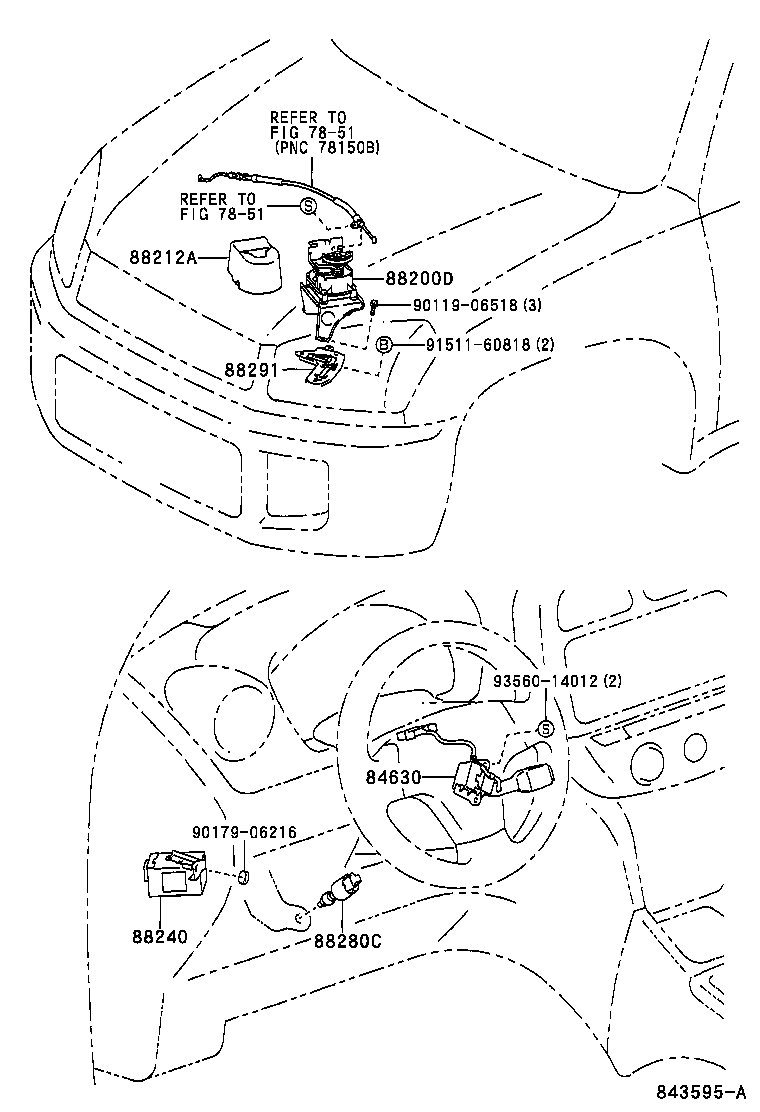 REFER TO
FIG 78-51
(PNC 78150B)

REFER TO
FIG 78-51

S

88212A

88200D

90119-06518 (3)

B

91511-60818 (2)

88291

93560-14012 (2)

S

84630

90179-06216

88240

88280C

843595-A