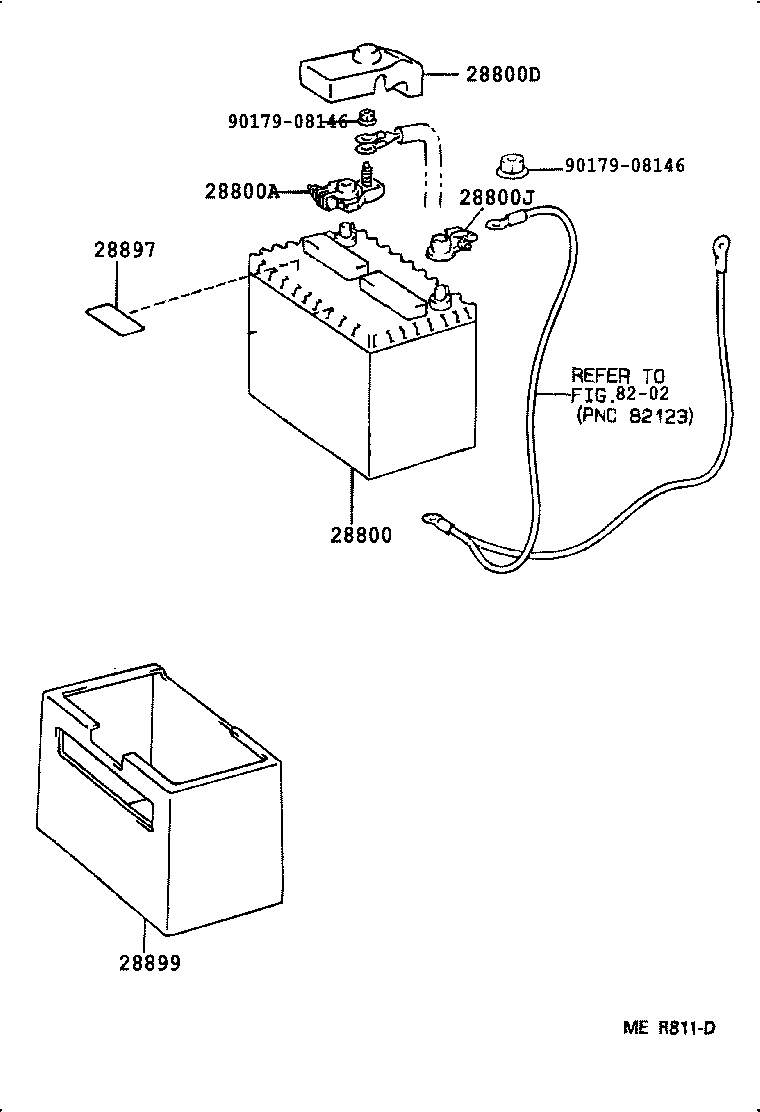 28800D

90179-08146

90179-08146

28800A

28800J

28897

REFER TO FIG.82-02 (PNC 82123)

28800

28899

ME R811-D