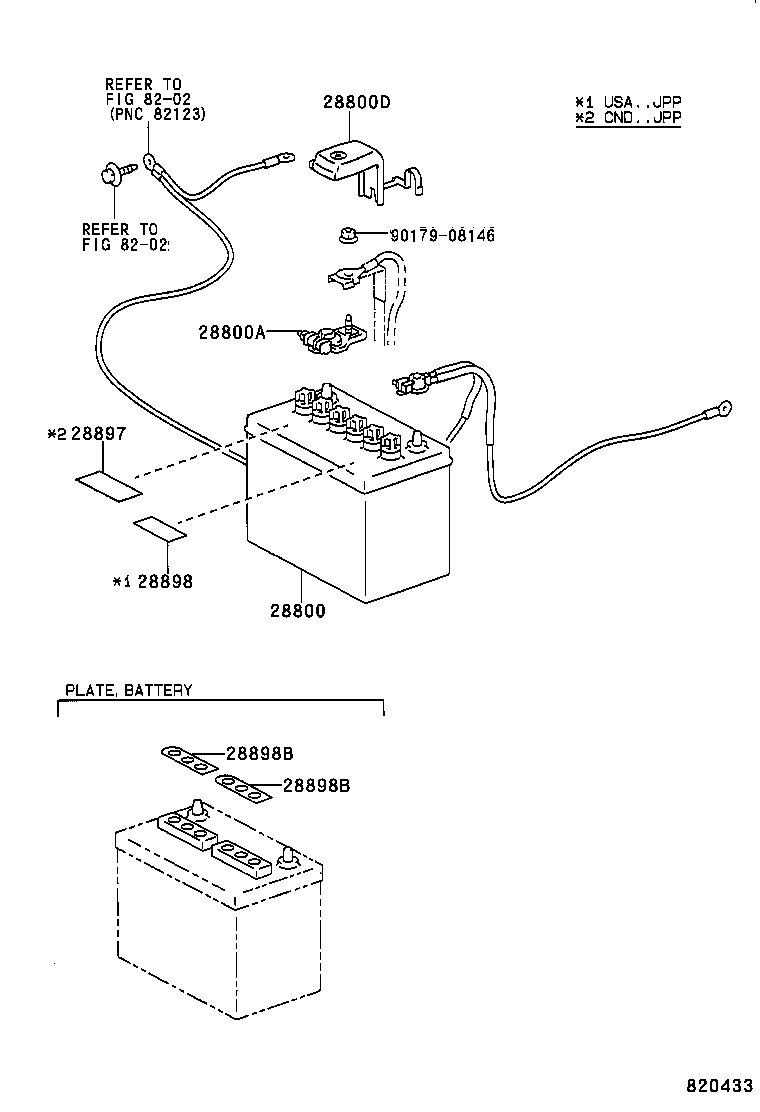 REFER TO FIG 82-02 (PNC 82123)

28800D

*1 USA..JPP
*2 CND..JPP

REFER TO FIG 82-02

90179-08146

28800A

*2 28897

*1 28898

28800

PLATE, BATTERY

28898B

28898B

820433