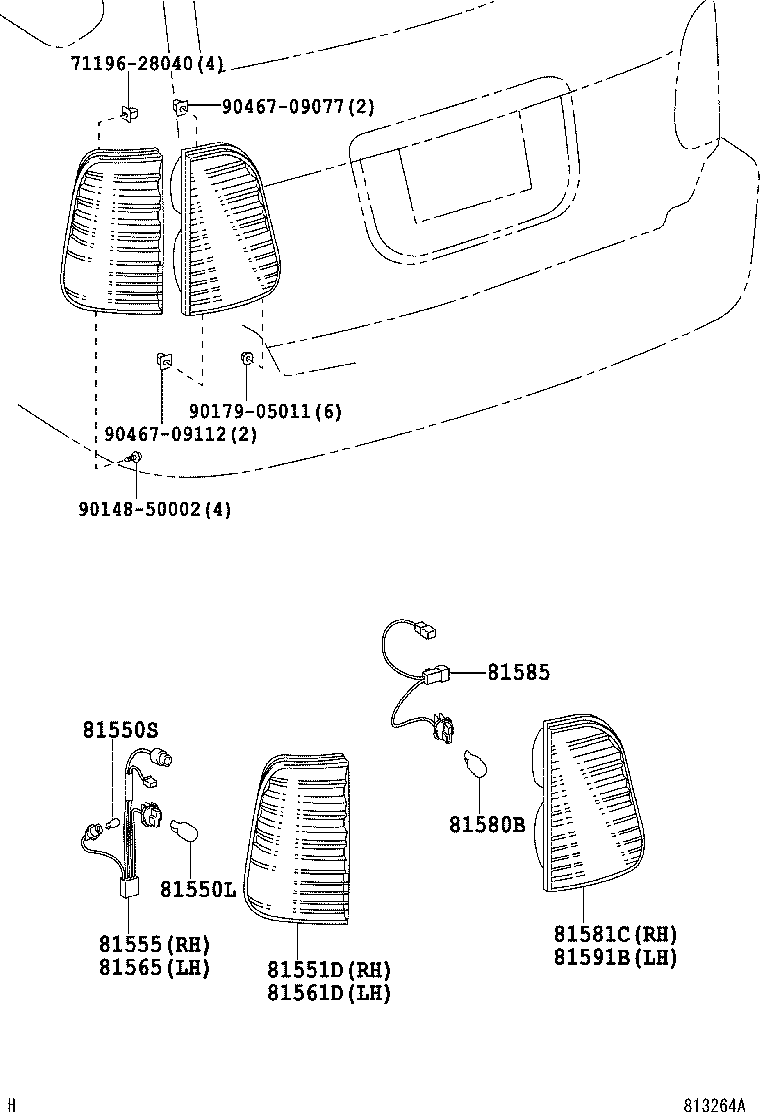 71196-28040(4)
90467-09077(2)
90179-05011(6)
90467-09112(2)
90148-50002(4)

81585
81550S
81580B
81550L
81555(RH)
81565(LH)
81551D(RH)
81561D(LH)
81581C(RH)
81591B(LH)

H
813264A