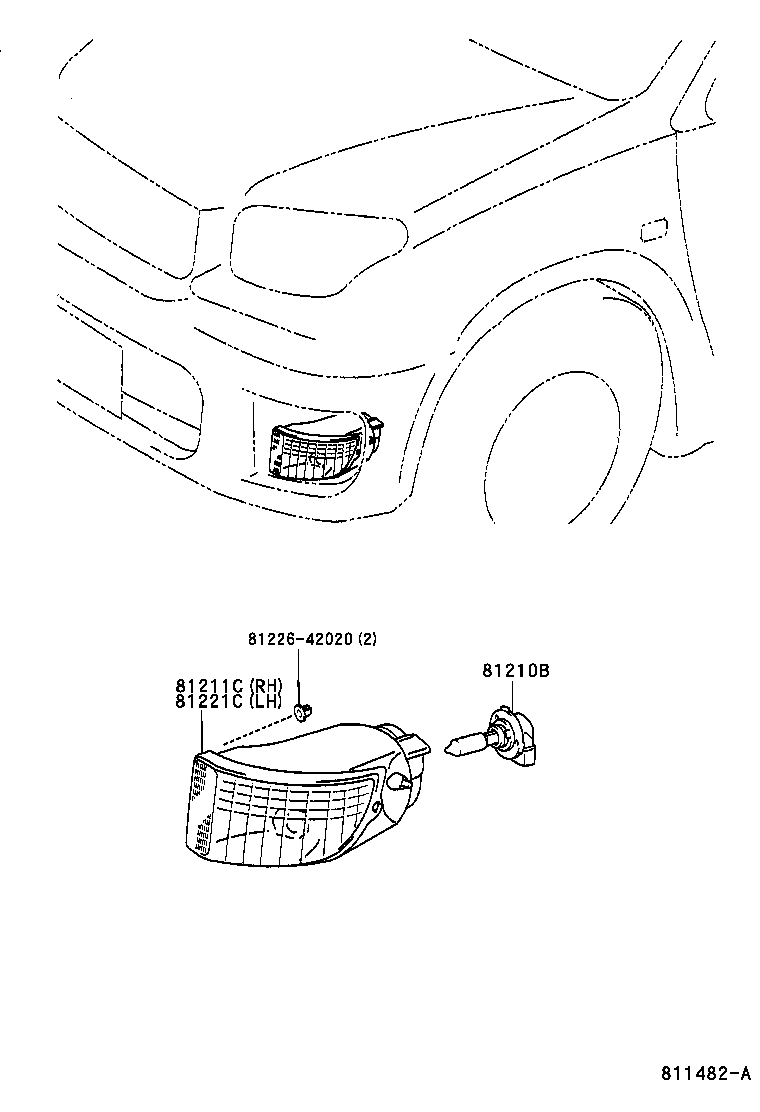 81226-42020 (2)

81211C (RH)
81221C (LH)

81210B

811482-A