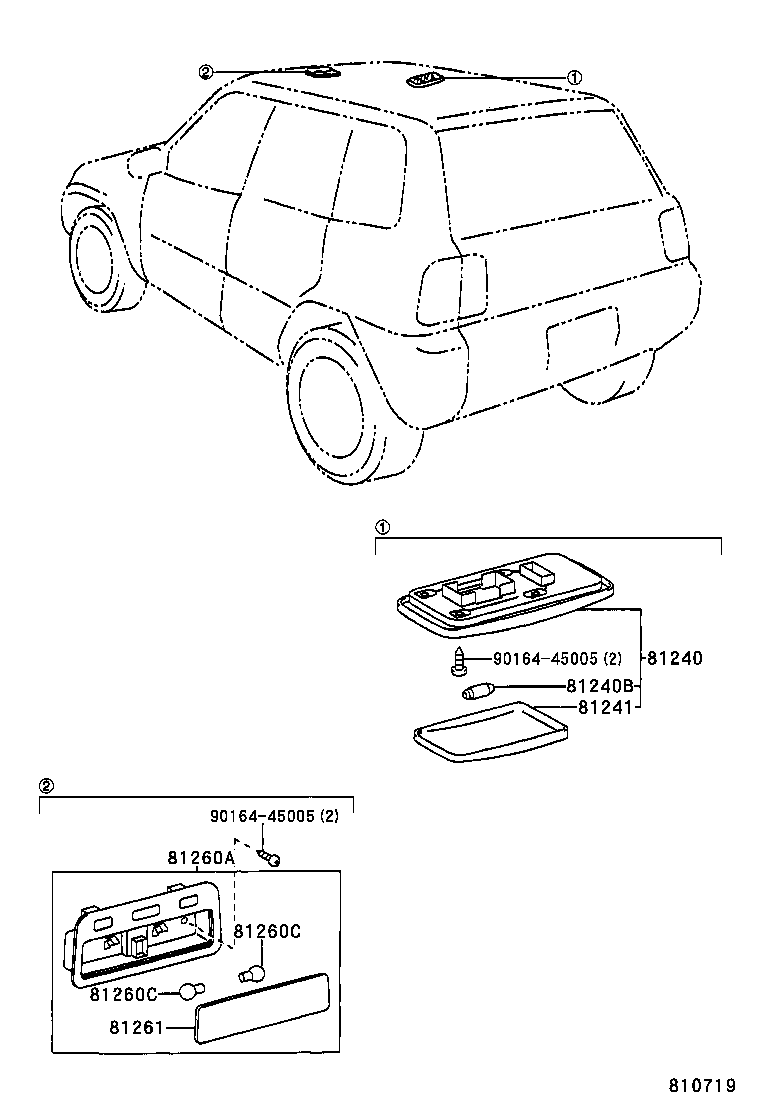 ②
①
①
90164-45005 (2)
81240
81240B
81241
②
90164-45005 (2)
81260A
81260C
81260C
81261
810719