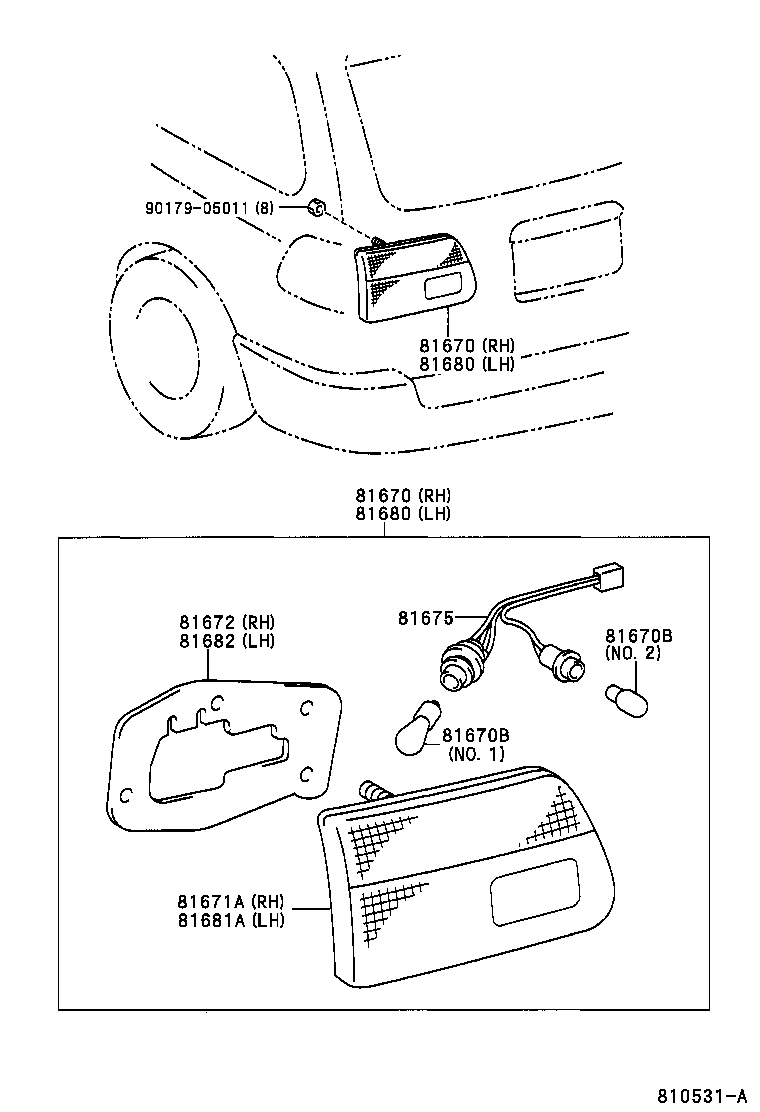 90179-05011 (8)

81670 (RH)
81680 (LH)

81670 (RH)
81680 (LH)

81672 (RH)
81682 (LH)

81675

81670B
(NO. 2)

81670B
(NO. 1)

81671A (RH)
81681A (LH)

810531-A