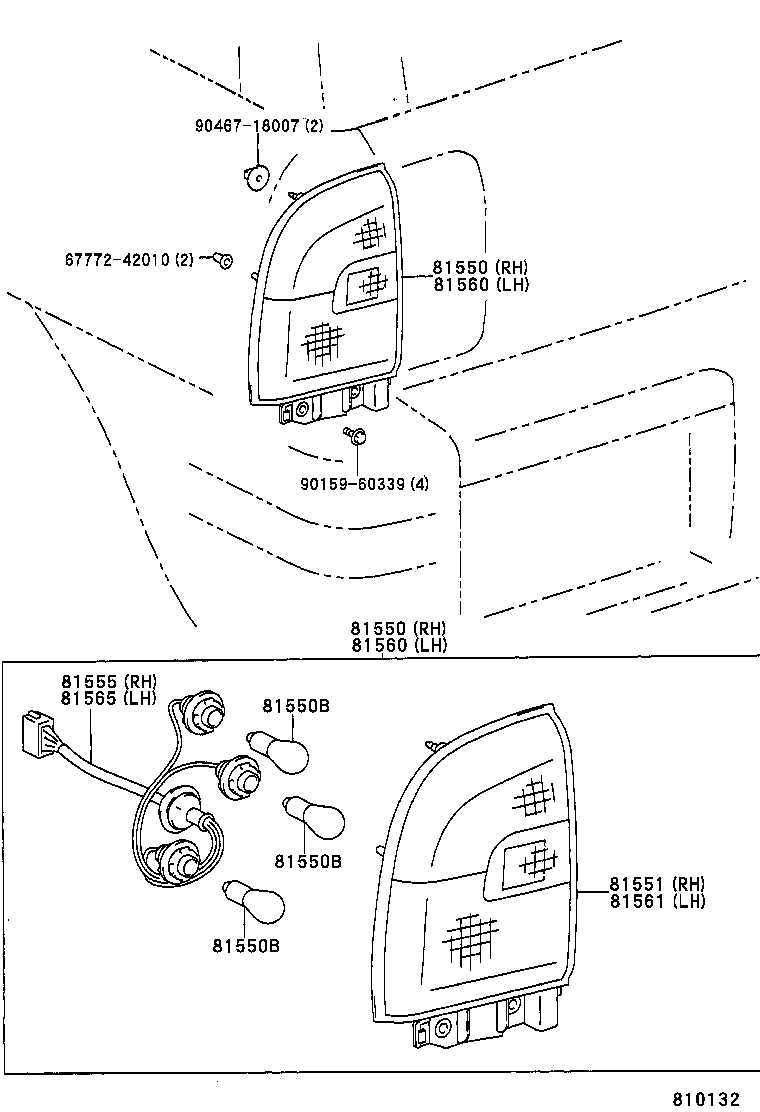 90467-18007 (2)

67772-42010 (2)

81550 (RH)
81560 (LH)

90159-60339 (4)

81550 (RH)
81560 (LH)

81555 (RH)
81565 (LH)

81550B

81550B

81550B

81551 (RH)
81561 (LH)

810132