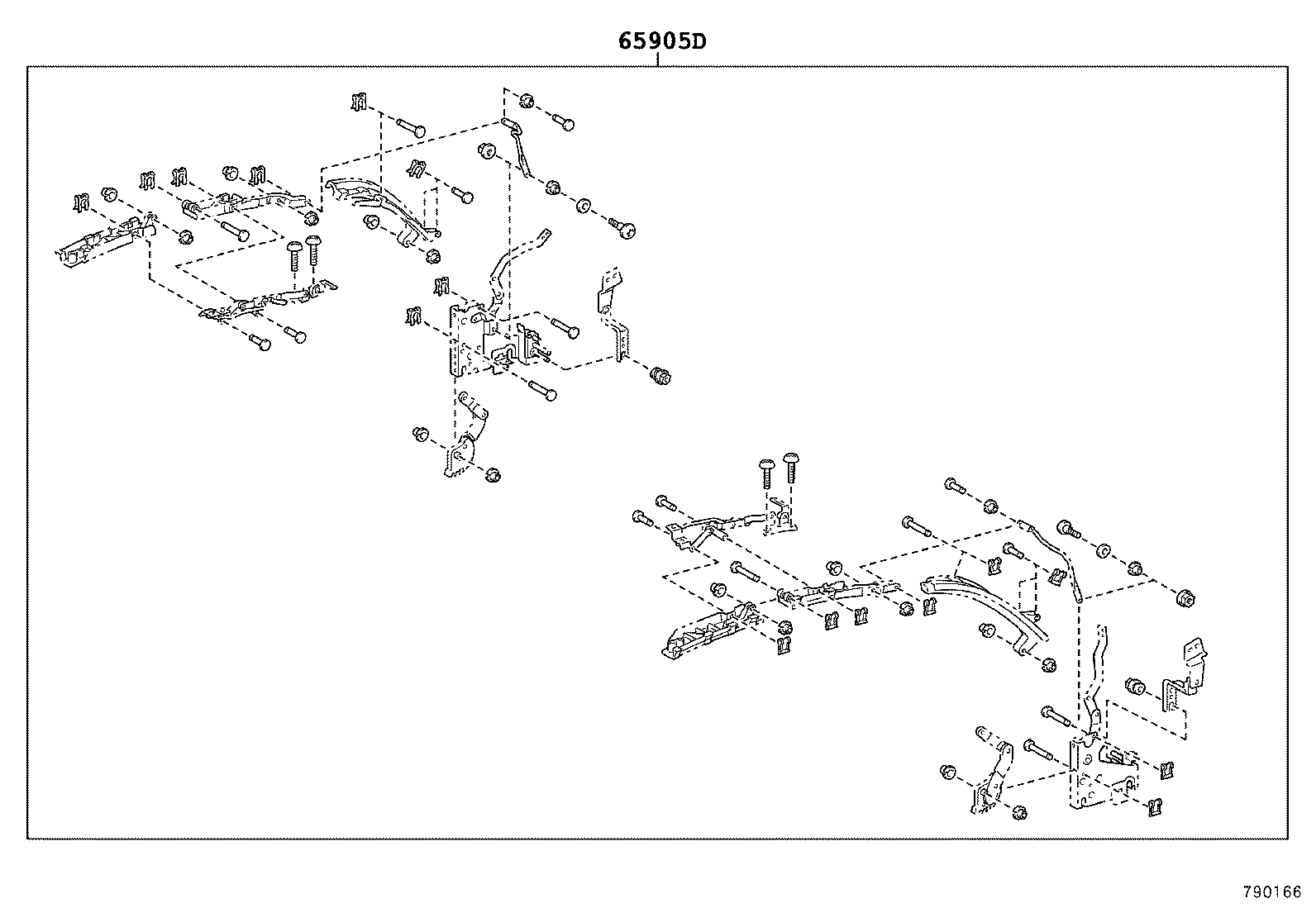 65905D

790166