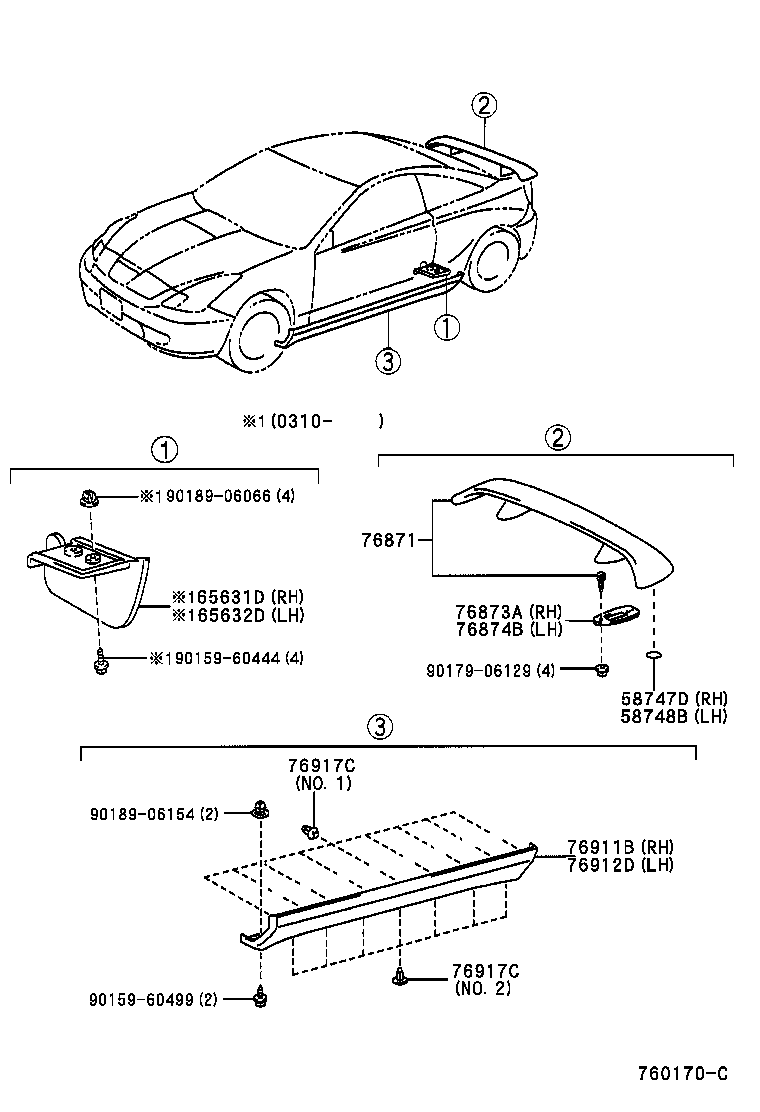 ②

①

③

※1 (0310-　　)

①

※1 90189-06066 (4)

※1 65631D (RH)
※1 65632D (LH)

※1 90159-60444 (4)

②

76871

76873A (RH)
76874B (LH)

90179-06129 (4)

58747D (RH)
58748B (LH)

③

76917C
(NO. 1)

90189-06154 (2)

76911B (RH)
76912D (LH)

76917C
(NO. 2)

90159-60499 (2)

760170-C