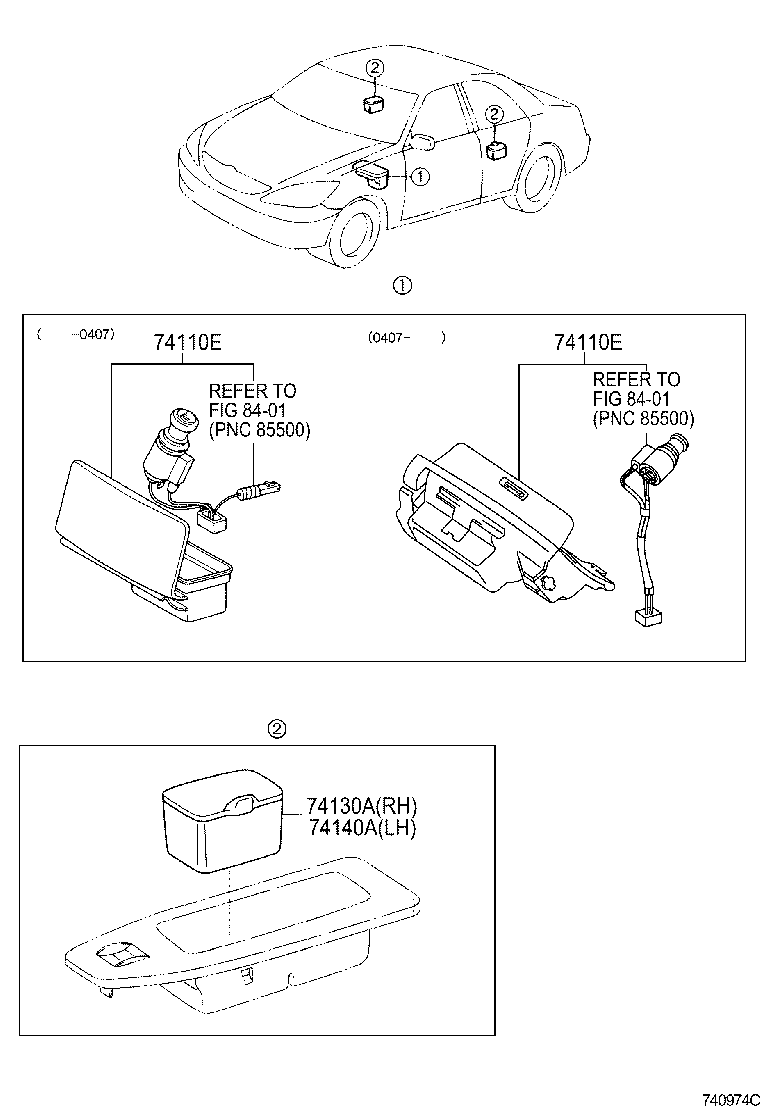 ②
②
①
①

( -0407)
74110E
REFER TO FIG 84-01 (PNC 85500)

(0407- )
74110E
REFER TO FIG 84-01 (PNC 85500)

②
74130A(RH)
74140A(LH)

740974C