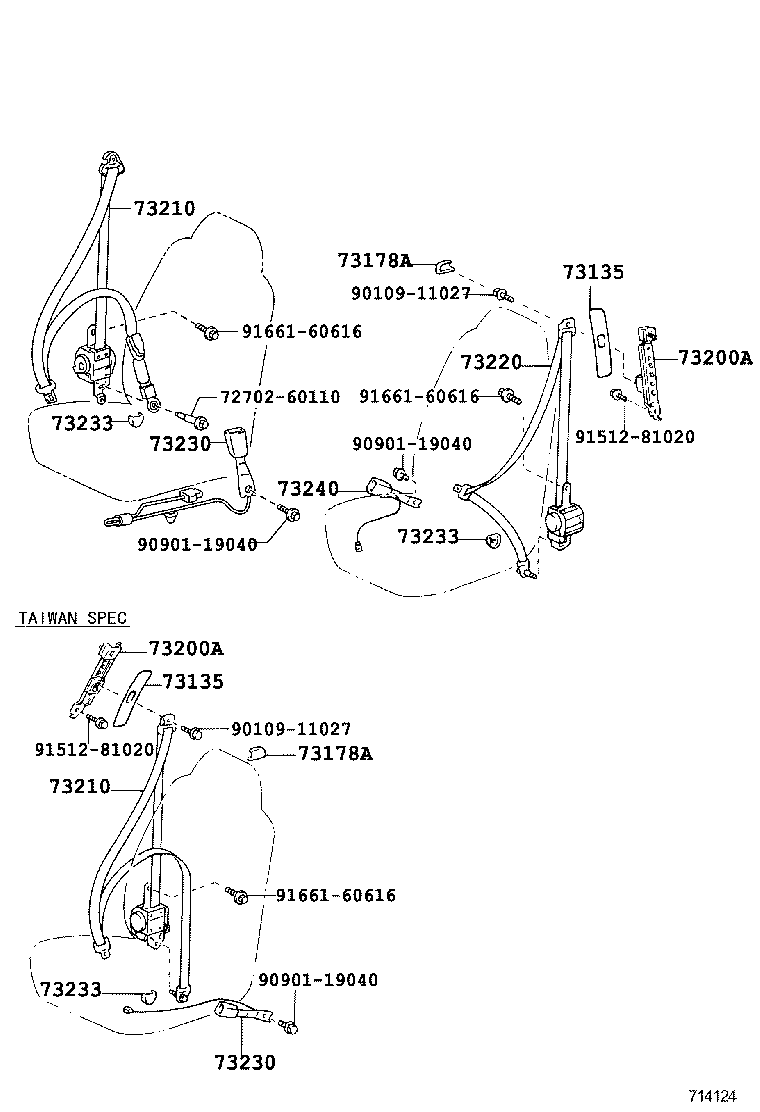 73210
91661-60616
72702-60110
73233
73230
90901-19040
73178A
90109-11027
73135
73220
73200A
91661-60616
91512-81020
90901-19040
73240
73233

TAIWAN SPEC
73200A
73135
90109-11027
91512-81020
73178A
73210
91661-60616
90901-19040
73233
73230

714124