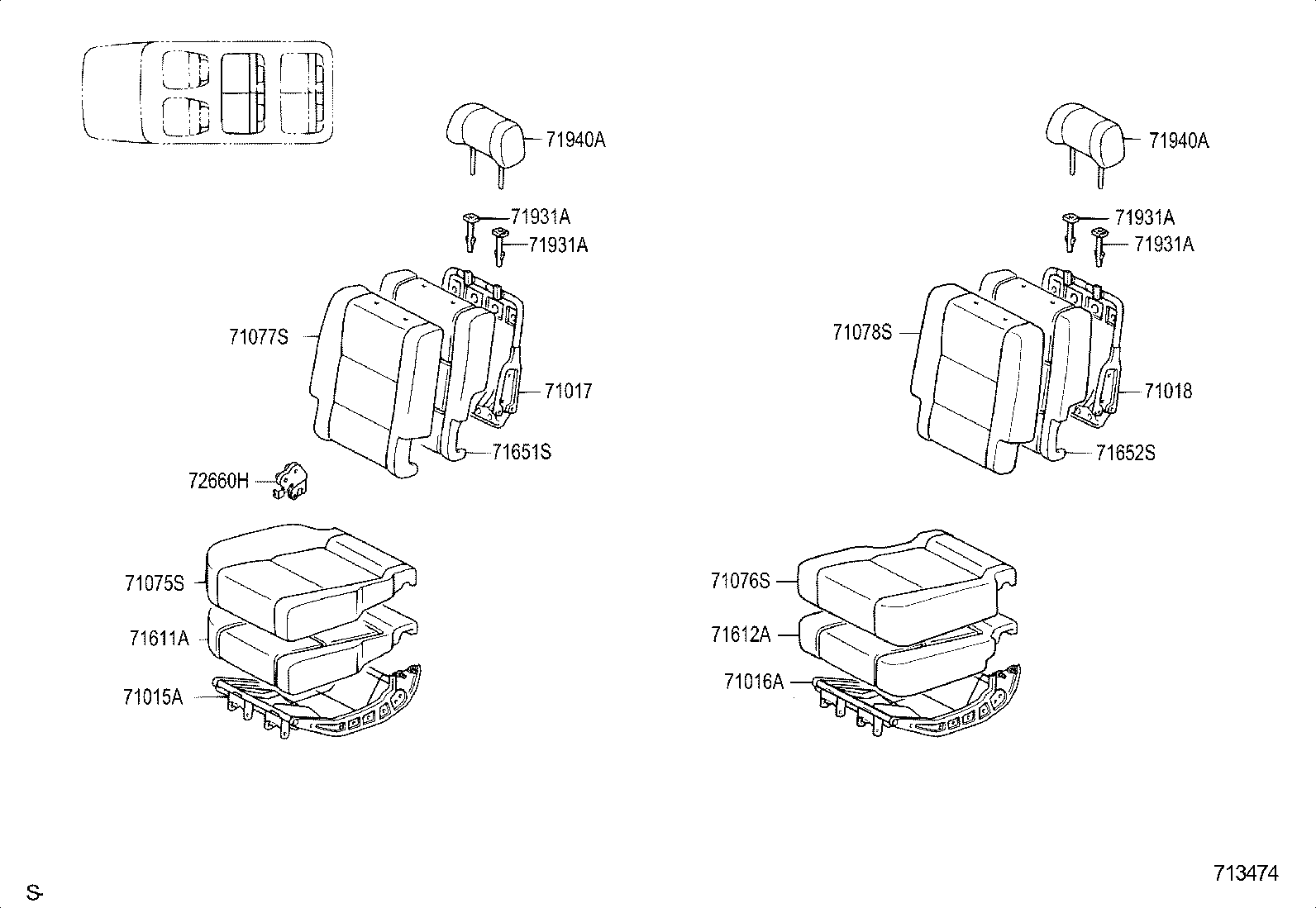 71940A

71931A
71931A

71077S
71017
71651S

72660H

71075S
71611A
71015A

71940A

71931A
71931A

71078S
71018
71652S

71076S
71612A
71016A

S-

713474