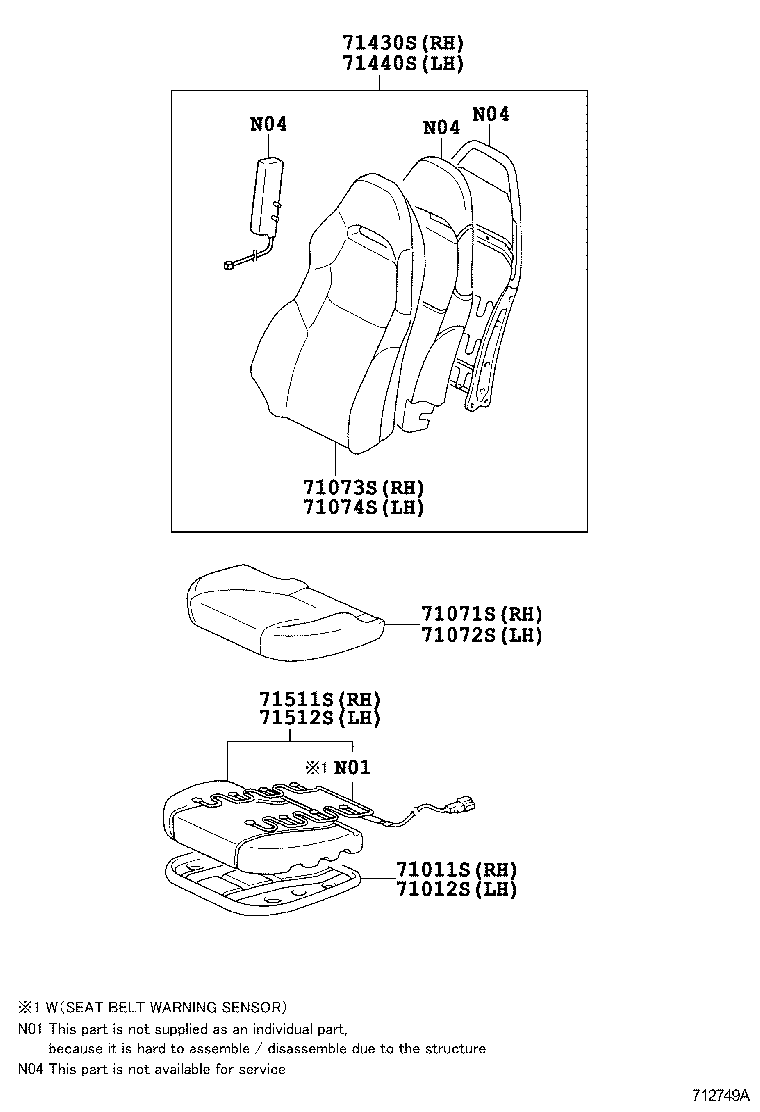 71430S(RH)
71440S(LH)

N04

N04

N04

71073S(RH)
71074S(LH)

71071S(RH)
71072S(LH)

71511S(RH)
71512S(LH)

※1 N01

71011S(RH)
71012S(LH)

※1 W(SEAT BELT WARNING SENSOR)
N01 This part is not supplied as an individual part, because it is hard to assemble / disassemble due to the structure
N04 This part is not available for service

712749A