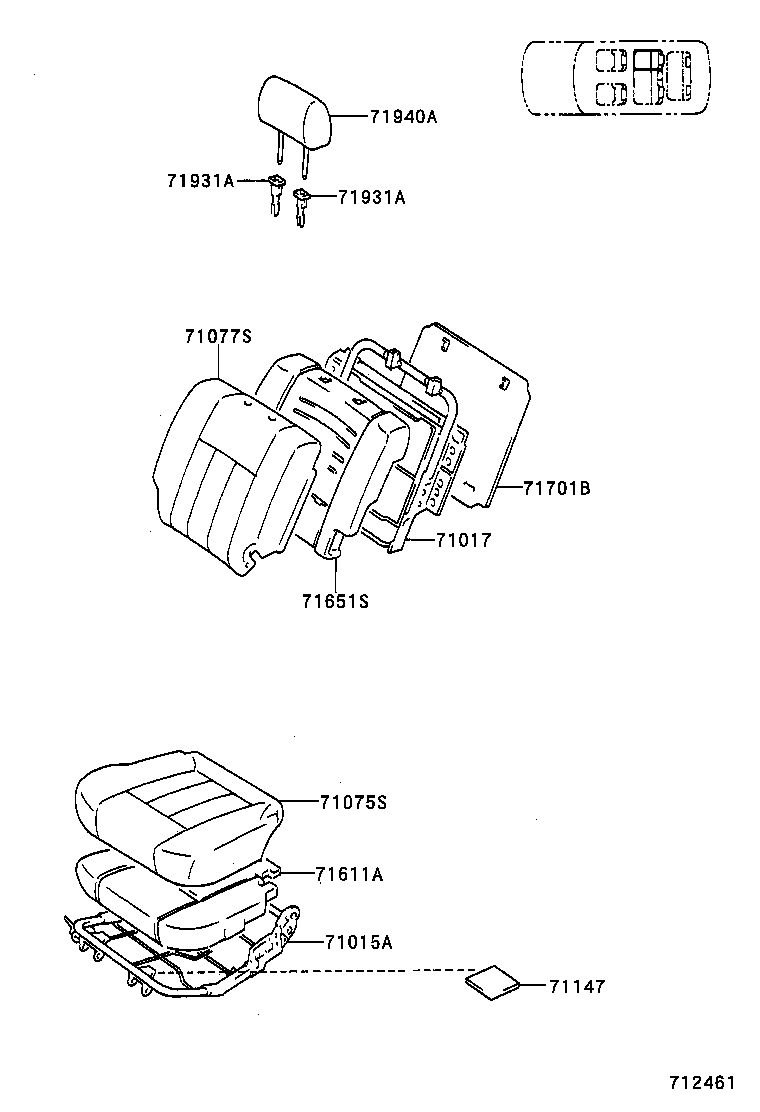 71940A
71931A
71931A
71077S
71701B
71017
71651S
71075S
71611A
71015A
71147
712461