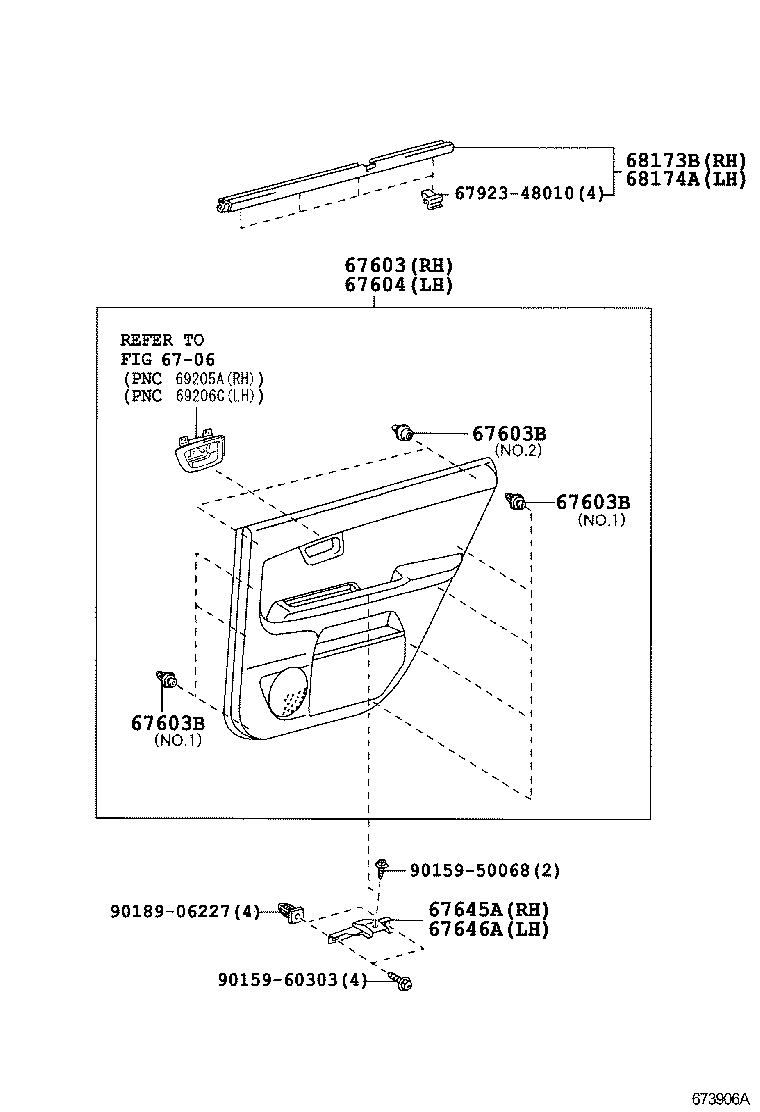 68173B(RH)
68174A(LH)
67923-48010(4)

67603(RH)
67604(LH)

REFER TO
FIG 67-06
(PNC 69205A(RH))
(PNC 69206C(LH))

67603B
(NO.2)

67603B
(NO.1)

67603B
(NO.1)

90159-50068(2)

90189-06227(4)

67645A(RH)
67646A(LH)

90159-60303(4)

673906A