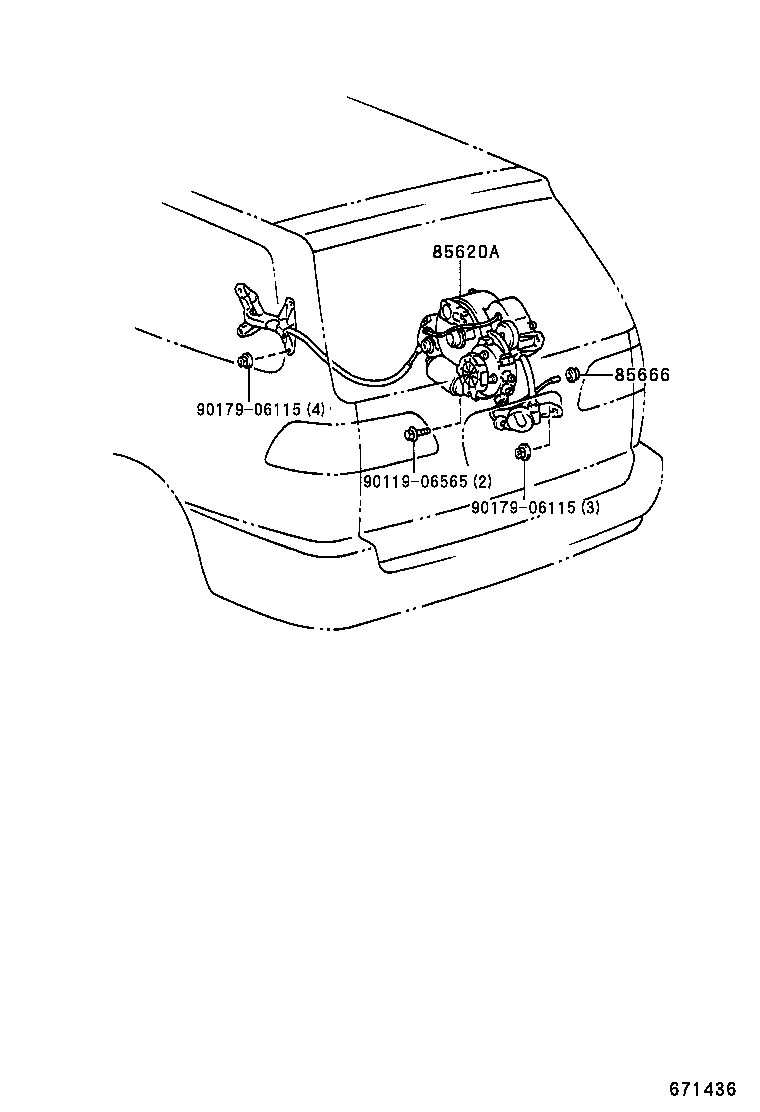 85620A

85666

90179-06115 (4)

90119-06565 (2)

90179-06115 (3)

671436