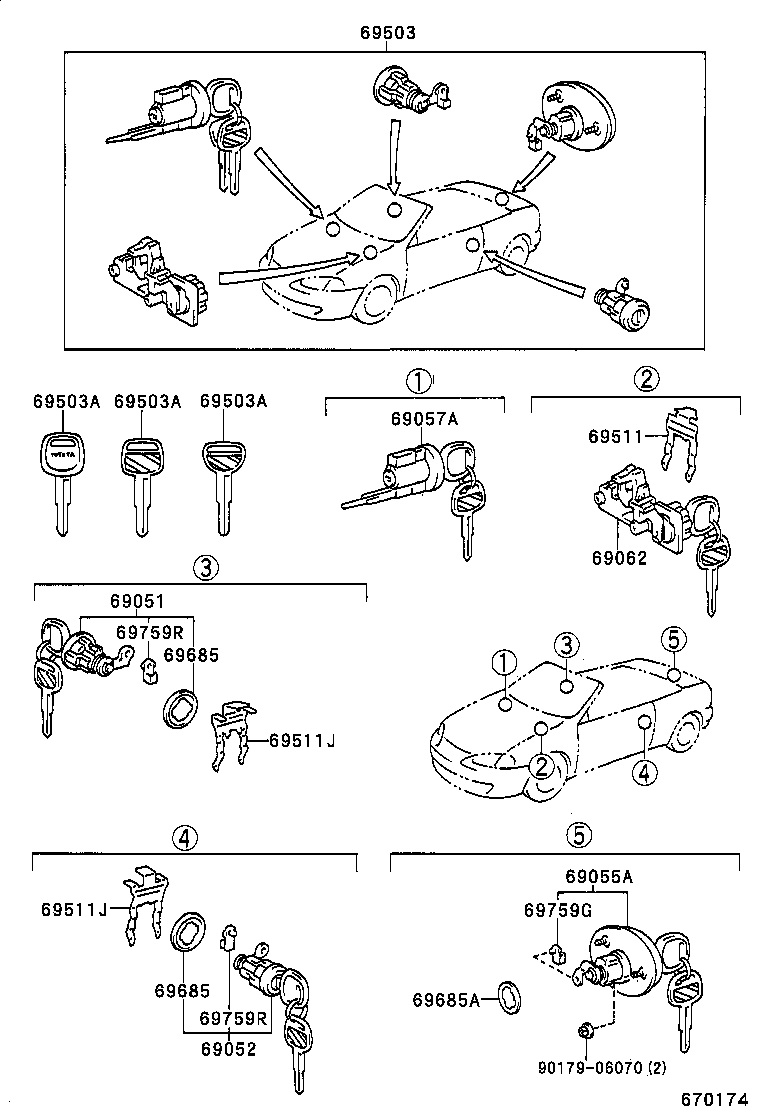 69503

69503A 69503A 69503A

TOYOTA

①
69057A

②
69511
69062

③
69051
69759R
69685
69511J

① ③ ⑤
② ④

④
69511J
69685
69759R
69052

⑤
69055A
69759G
69685A
90179-06070 (2)

670174