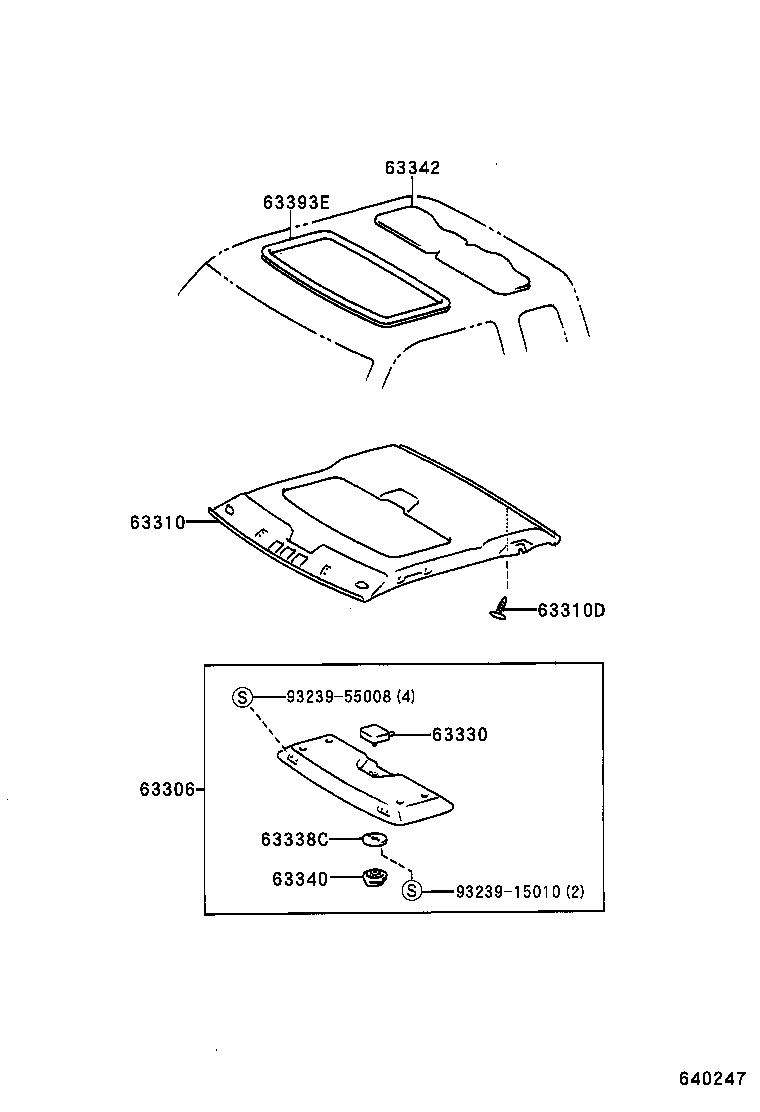 63342
63393E
63310
63310D
S 93239-55008 (4)
63330
63306
63338C
63340
S 93239-15010 (2)
640247