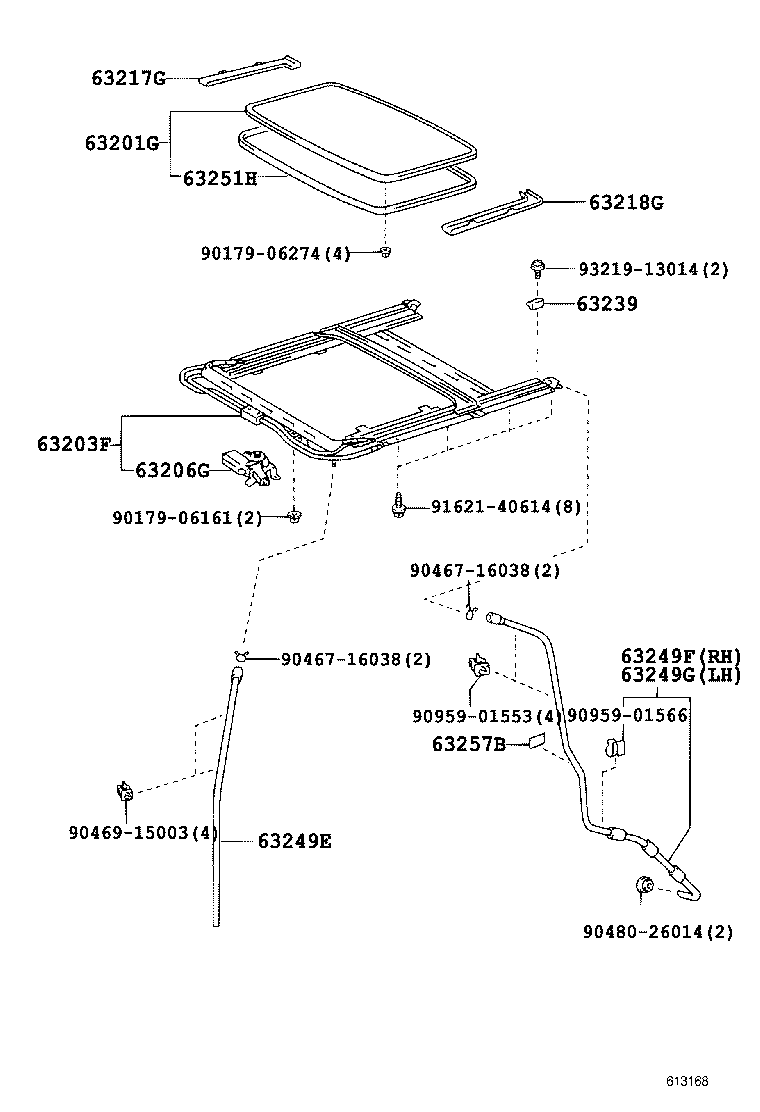 63217G
63201G
63251H
63218G
90179-06274(4)
93219-13014(2)
63239
63203F
63206G
90179-06161(2)
91621-40614(8)
90467-16038(2)
90467-16038(2)
63249F(RH)
63249G(LH)
90959-01553(4)
90959-01566
63257B
90469-15003(4)
63249E
90480-26014(2)
613168