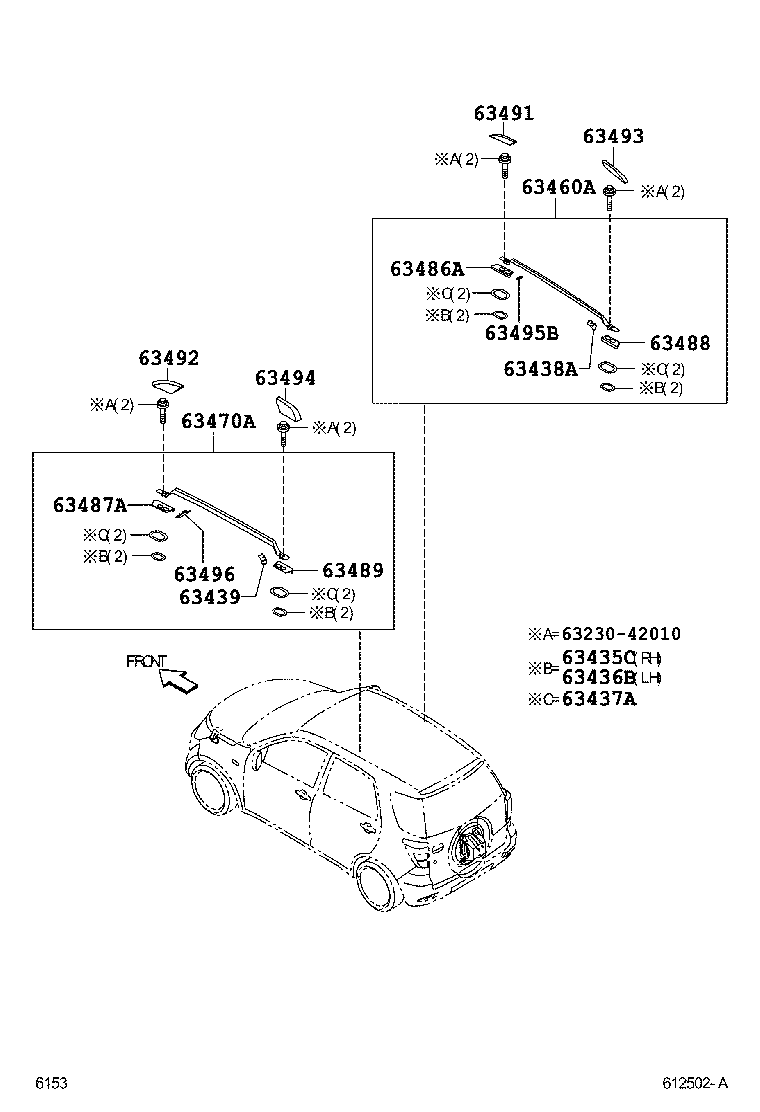 63491
63493
※A(2)
63460A
※A(2)
63486A
※C(2)
※B(2)
63495B
63488
63438A
※C(2)
※B(2)
63492
63494
※A(2)
63470A
※A(2)
63487A
※C(2)
※B(2)
63496
63489
63439
※C(2)
※B(2)
※A=63230-42010
※B=63435C(RH)
63436B(LH)
※C=63437A
FRONT
6153
612502-A