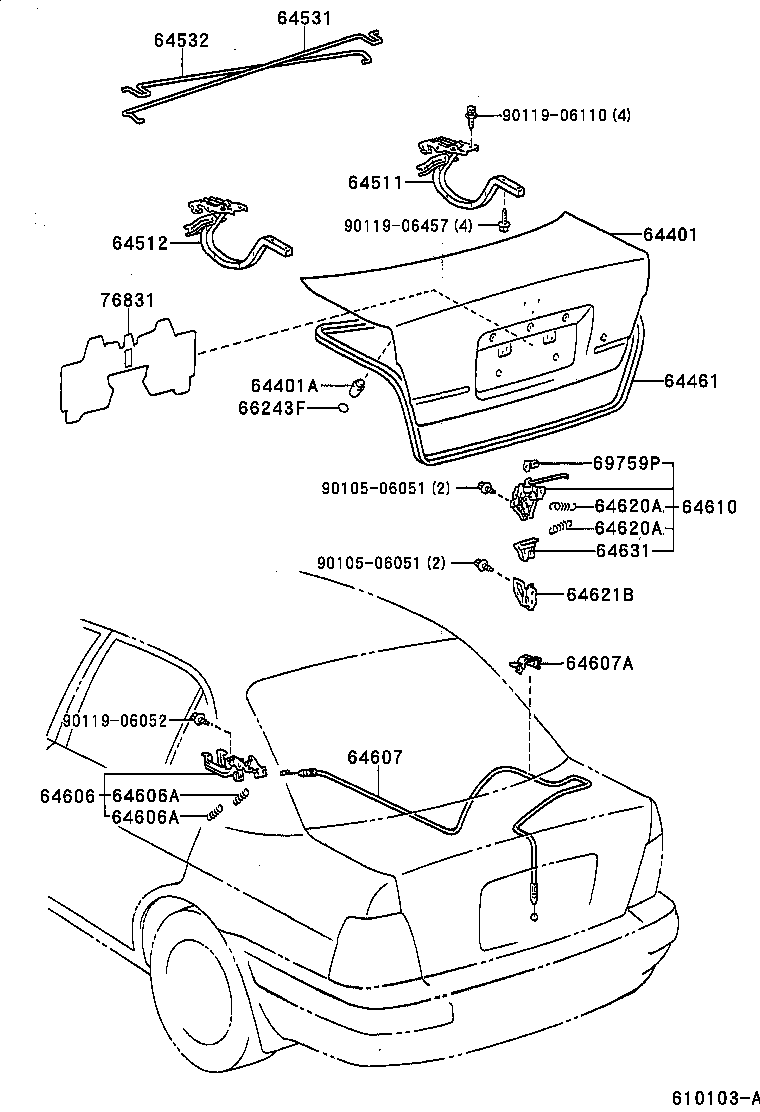 64531
64532
90119-06110 (4)
64511
90119-06457 (4)
64512
64401
76831
64401A
66243F
64461
69759P
90105-06051 (2)
64620A
64610
64620A
64631
90105-06051 (2)
64621B
64607A
90119-06052
64607
64606
64606A
64606A
610103-A