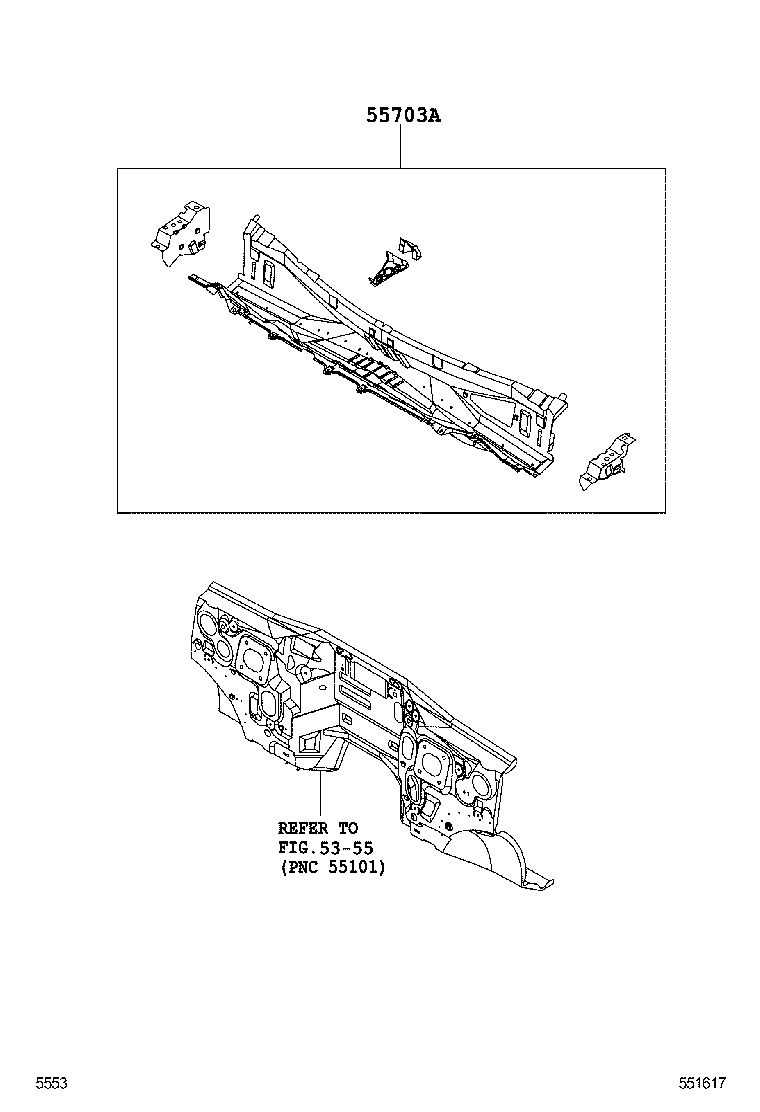 55703A

REFER TO
FIG.53-55
(PNC 55101)

5553

551617