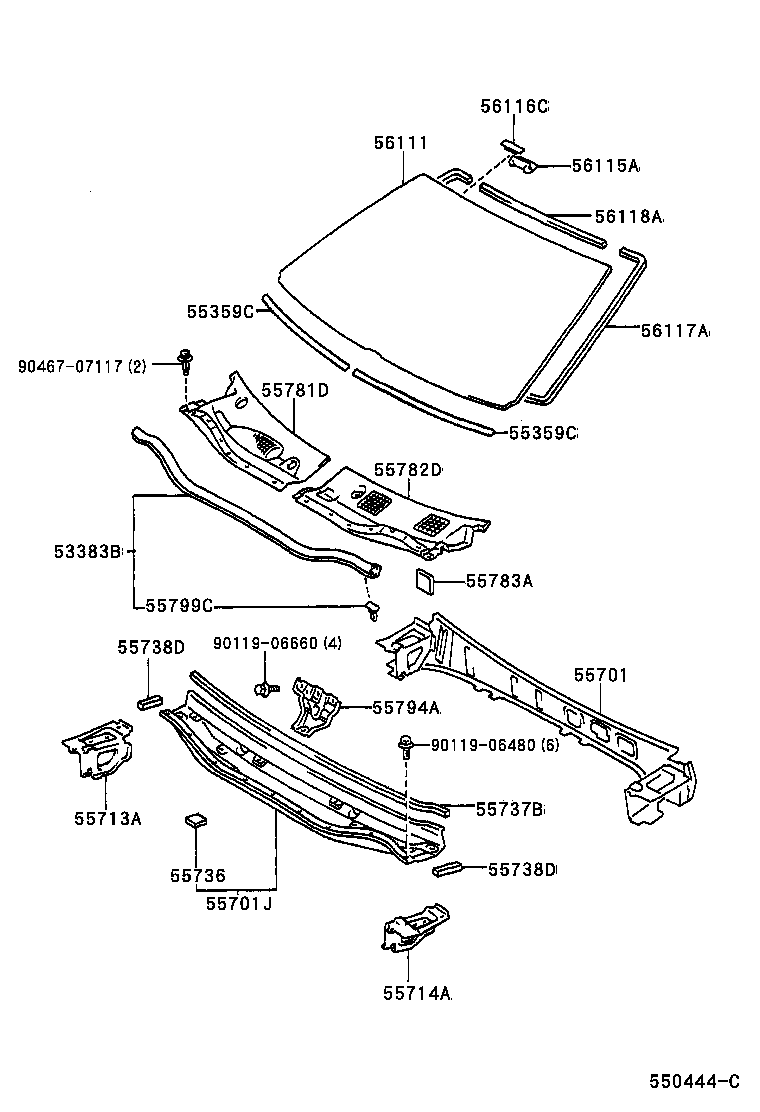 56116C
56111
56115A
56118A
55359C
56117A
90467-07117 (2)
55781D
55359C
55782D
53383B
55783A
55799C
55738D
90119-06660 (4)
55701
55794A
90119-06480 (6)
55713A
55737B
55736
55738D
55701J
55714A
550444-C