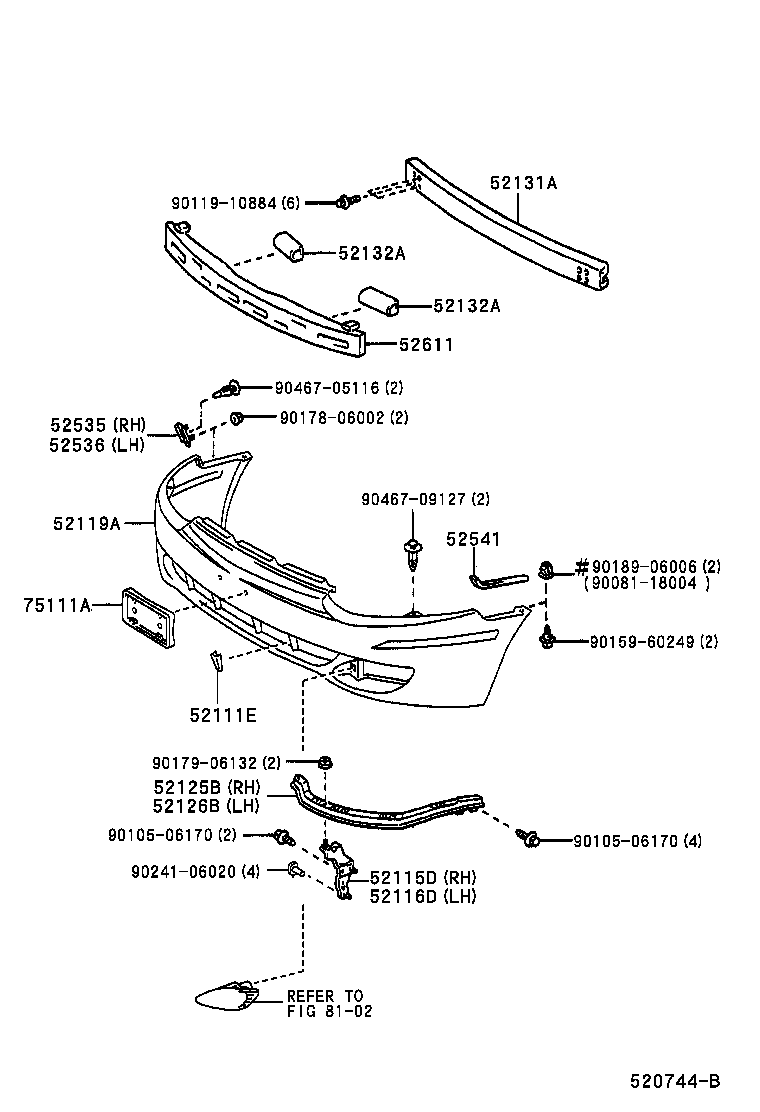 52131A

90119-10884 (6)

52132A

52132A

52611

90467-05116 (2)

52535 (RH)
52536 (LH)

90178-06002 (2)

90467-09127 (2)

52119A

52541

#90189-06006 (2)
(90081-18004 )

75111A

90159-60249 (2)

52111E

90179-06132 (2)

52125B (RH)
52126B (LH)

90105-06170 (2)

90105-06170 (4)

90241-06020 (4)

52115D (RH)
52116D (LH)

REFER TO
FIG 81-02

520744-B