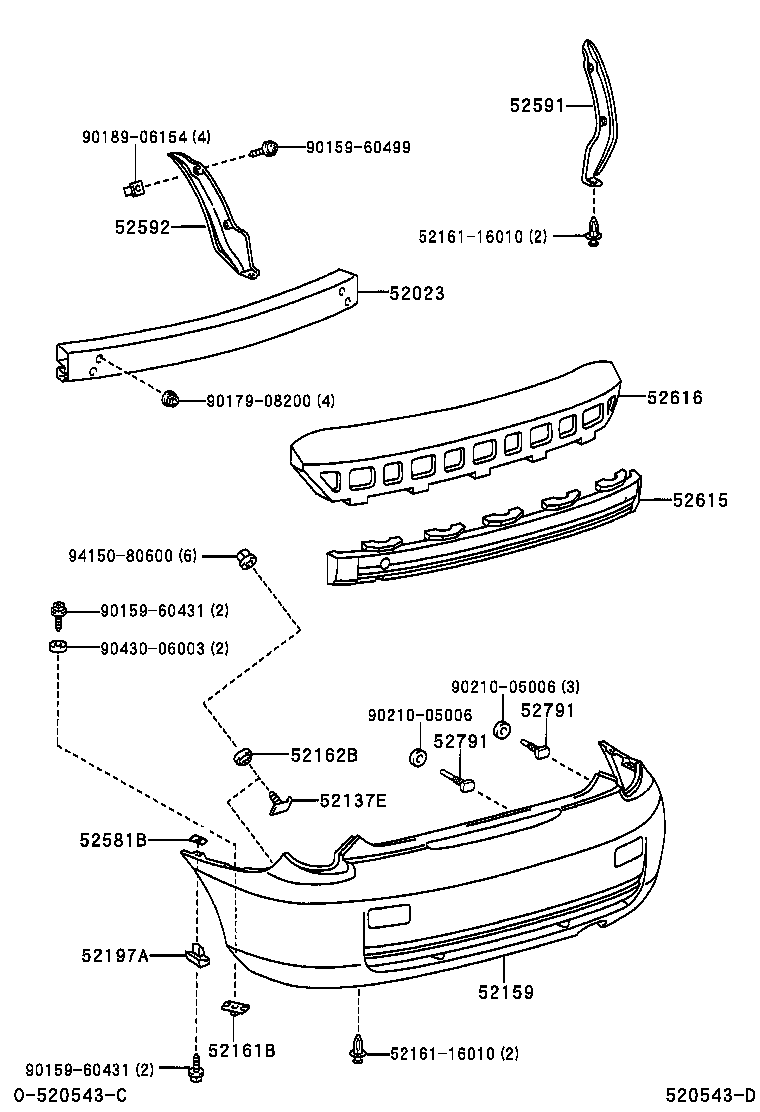 52591

90189-06154 (4)

90159-60499

52592

52161-16010 (2)

52023

90179-08200 (4)

52616

52615

94150-80600 (6)

90159-60431 (2)

90430-06003 (2)

90210-05006 (3)

90210-05006

52791

52791

52162B

52137E

52581B

52197A

52159

52161B

90159-60431 (2)

52161-16010 (2)

0-520543-C

520543-D