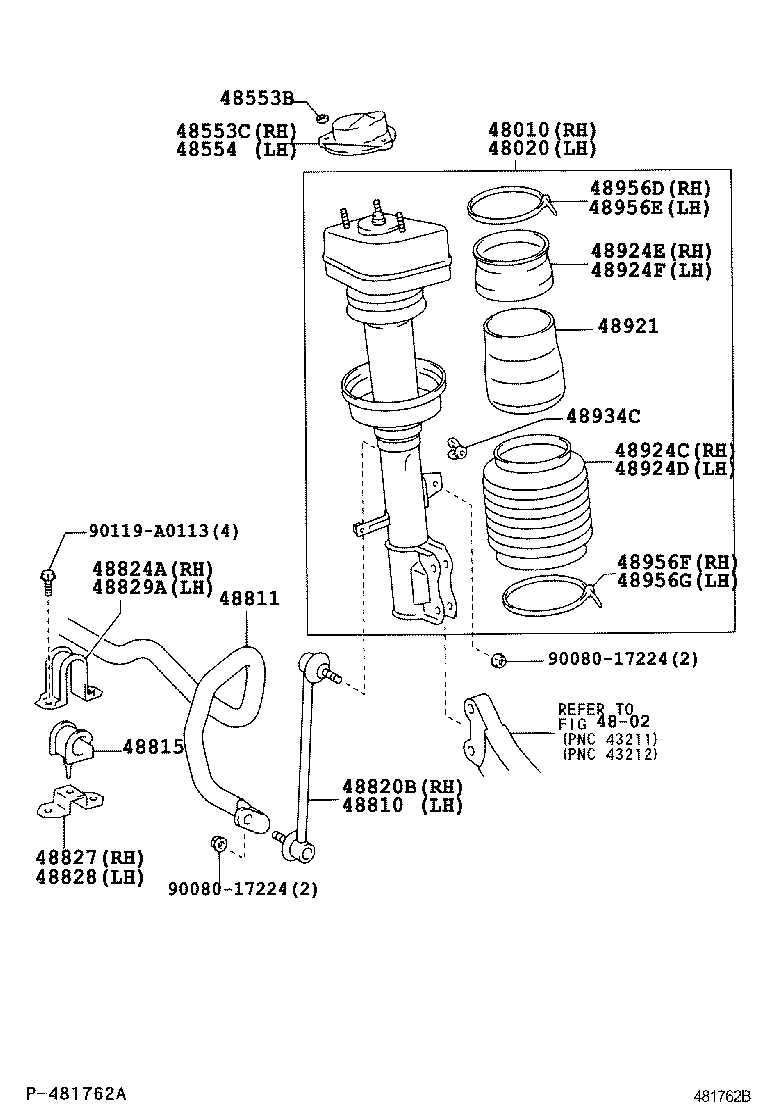 48553B

48553C(RH)
48554 (LH)

48010(RH)
48020(LH)

48956D(RH)
48956E(LH)

48924E(RH)
48924F(LH)

48921

48934C

48924C(RH)
48924D(LH)

48956F(RH)
48956G(LH)

90119-A0113(4)

48824A(RH)
48829A(LH)

48811

90080-17224(2)

REFER TO
FIG 48-02
(PNC 43211)
(PNC 43212)

48815

48820B(RH)
48810 (LH)

48827(RH)
48828(LH)

90080-17224(2)

P-481762A

481762B