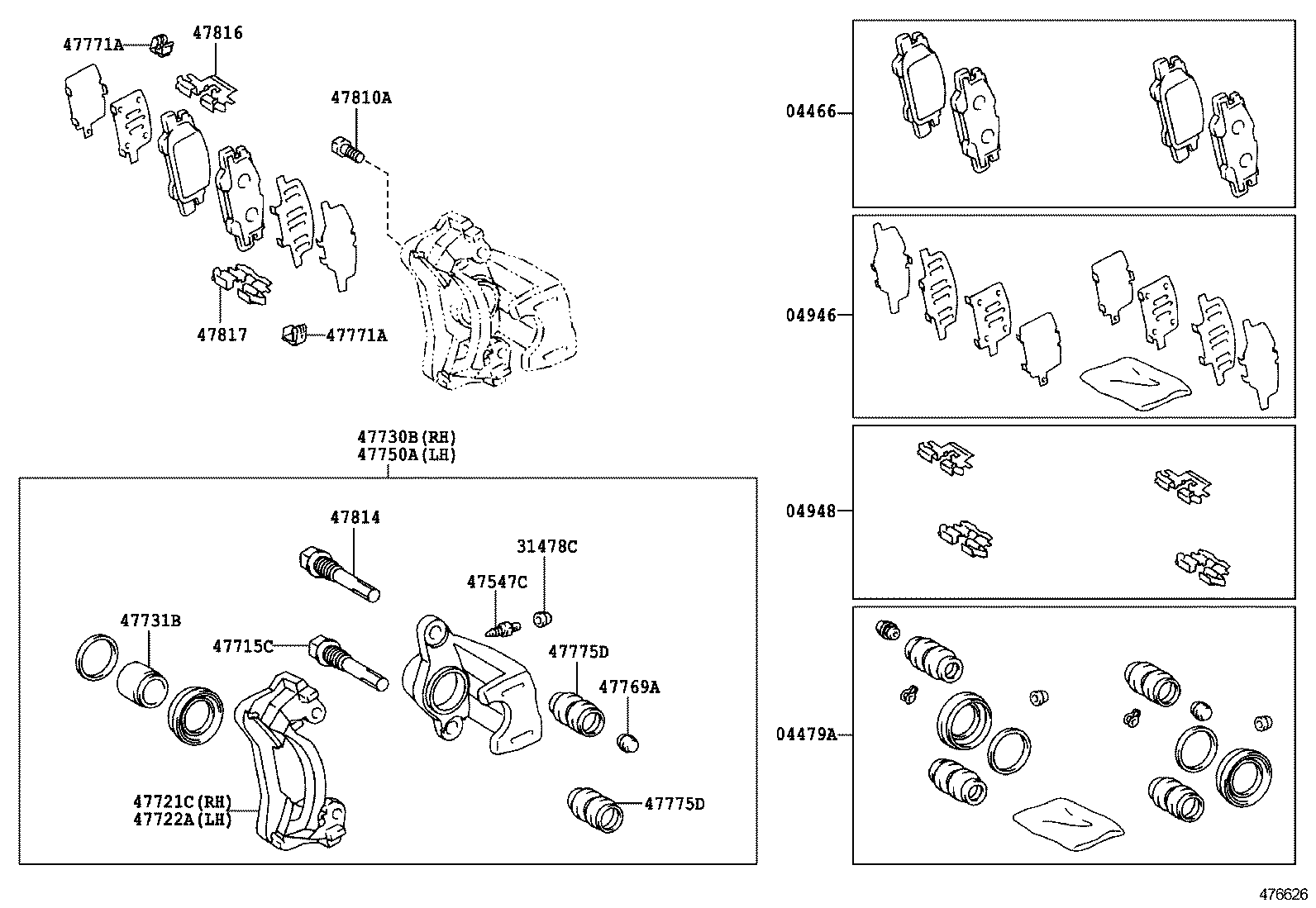 47771A
47816
47810A
47817
47771A
47730B(RH)
47750A(LH)
47814
31478C
47547C
47731B
47715C
47775D
47769A
47721C(RH)
47722A(LH)
47775D
04466
04946
04948
04479A
476626