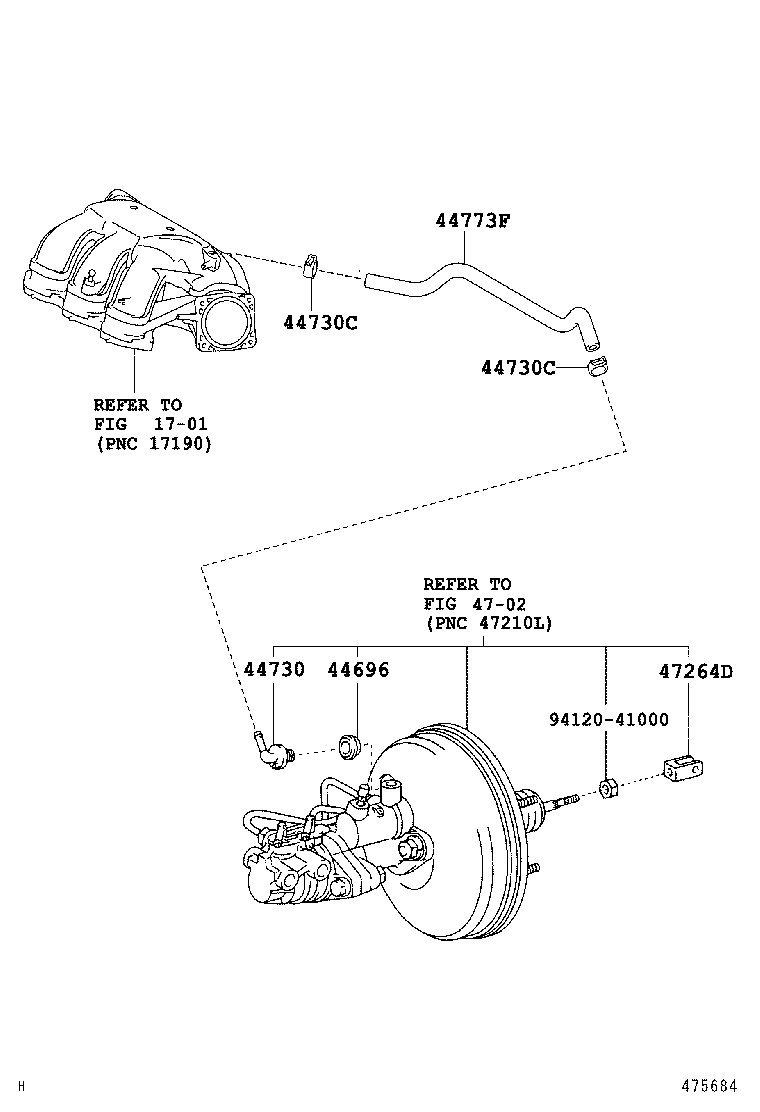 44773F

44730C

44730C

REFER TO
FIG 17-01
(PNC 17190)

REFER TO
FIG 47-02
(PNC 47210L)

44730

44696

47264D

94120-41000

H

475684