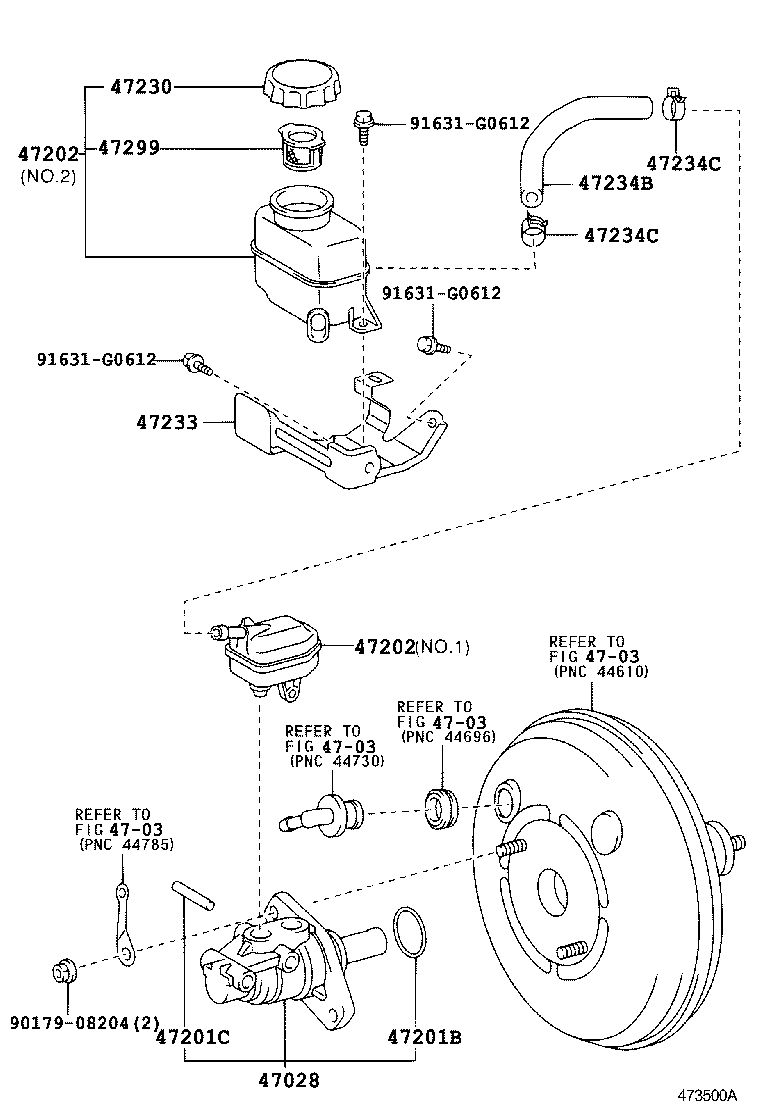 47230
47202
(NO.2)
47299
91631-G0612
47234C
47234B
47234C
91631-G0612
91631-G0612
47233
47202(NO.1)
REFER TO
FIG 47-03
(PNC 44610)
REFER TO
FIG 47-03
(PNC 44696)
REFER TO
FIG 47-03
(PNC 44730)
REFER TO
FIG 47-03
(PNC 44785)
90179-08204(2)
47201C
47201B
47028
473500A