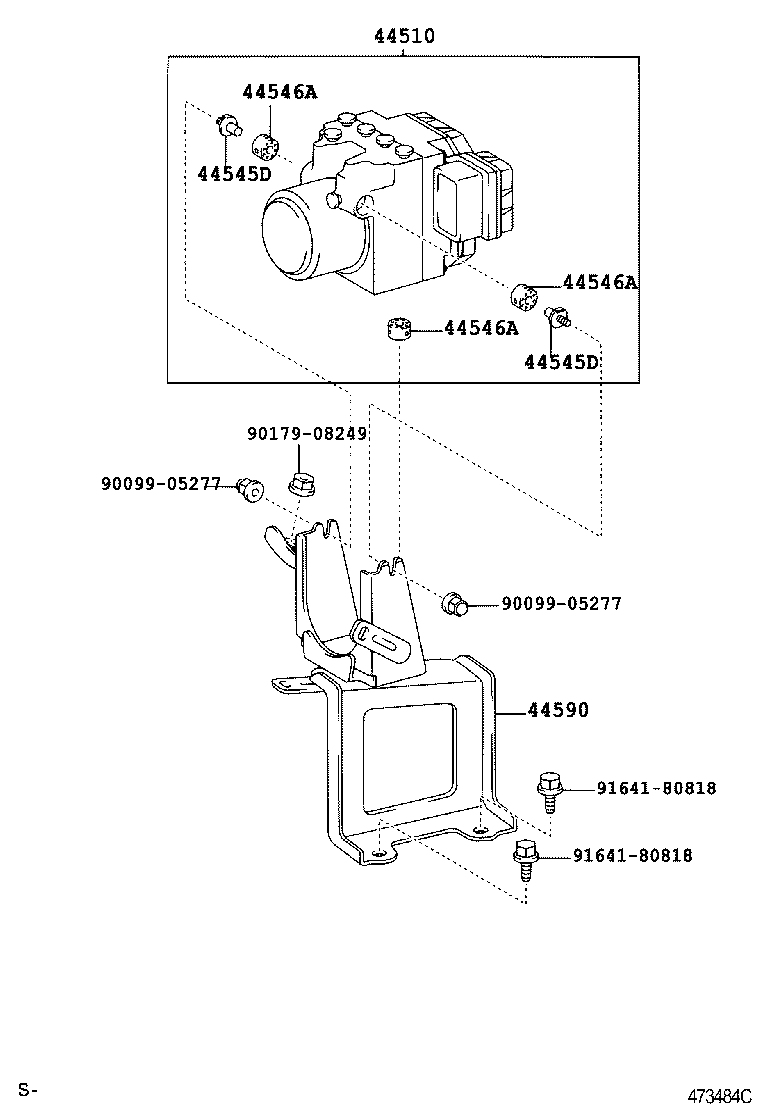 44510

44546A

44545D

44546A

44546A

44545D

90179-08249

90099-05277

90099-05277

44590

91641-80818

91641-80818

S-

473484C