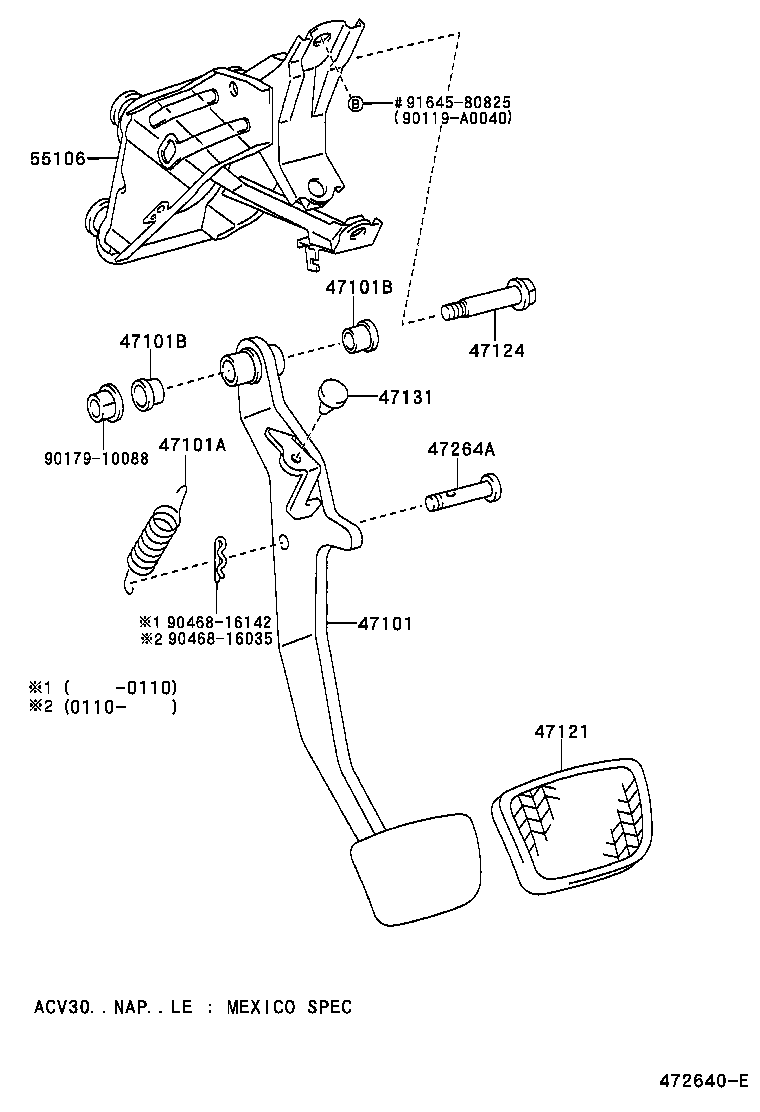 55106

B #91645-80825
(90119-A0040)

47101B

47124

47101B

47131

90179-10088

47101A

47264A

※1 90468-16142
※2 90468-16035

47101

※1 (      -0110)
※2 (0110-      )

47121

ACV30..NAP..LE : MEXICO SPEC

472640-E