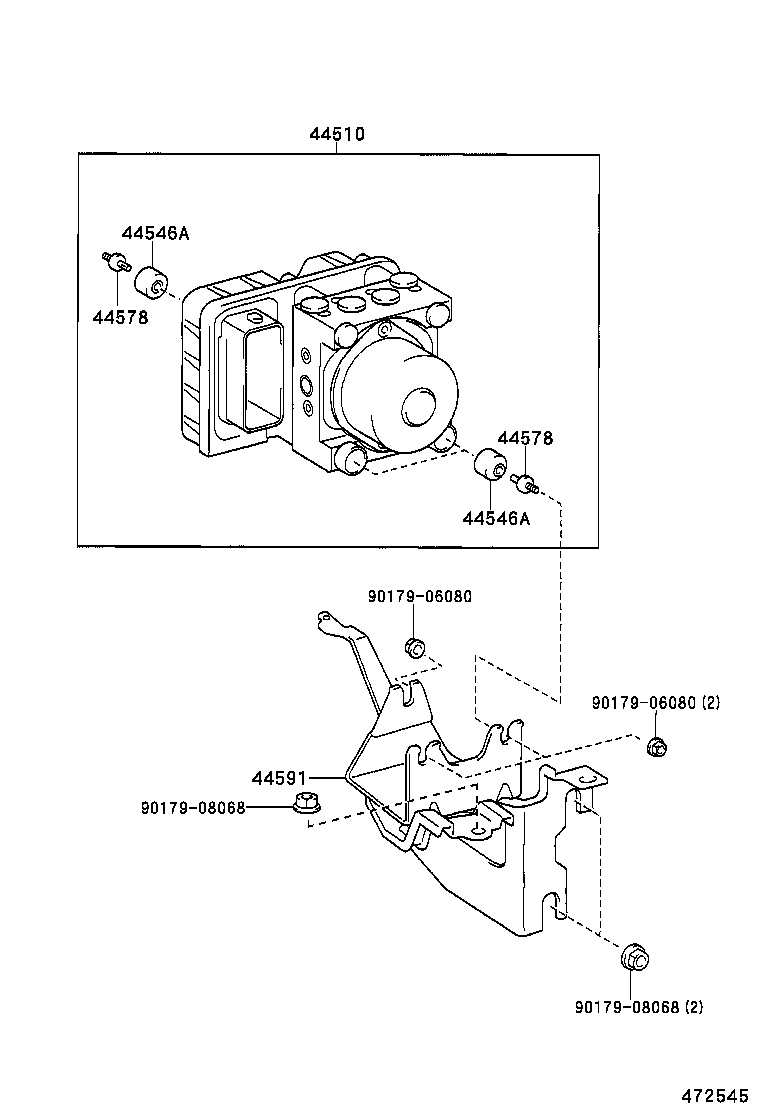 44510

44546A

44578

44578

44546A

90179-06080

90179-06080 (2)

44591

90179-08068

90179-08068 (2)

472545