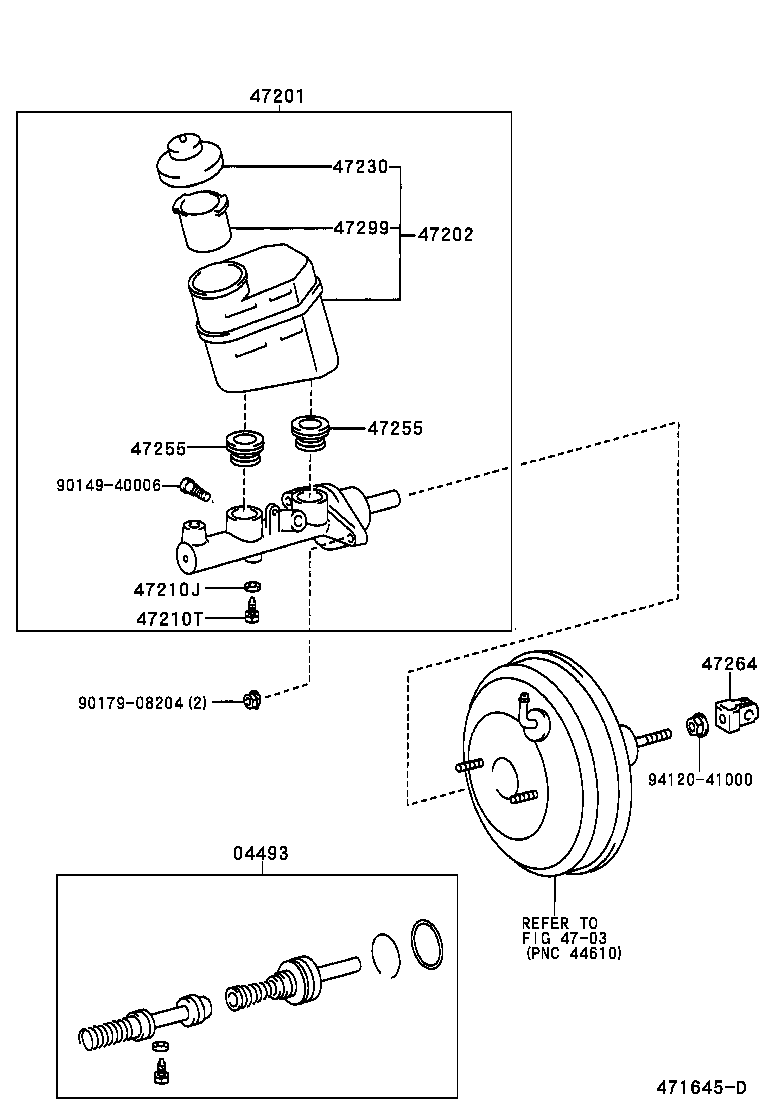 47201

47230

47299

47202

47255

47255

90149-40006

47210J

47210T

90179-08204 (2)

47264

94120-41000

04493

REFER TO
FIG 47-03
(PNC 44610)

471645-D