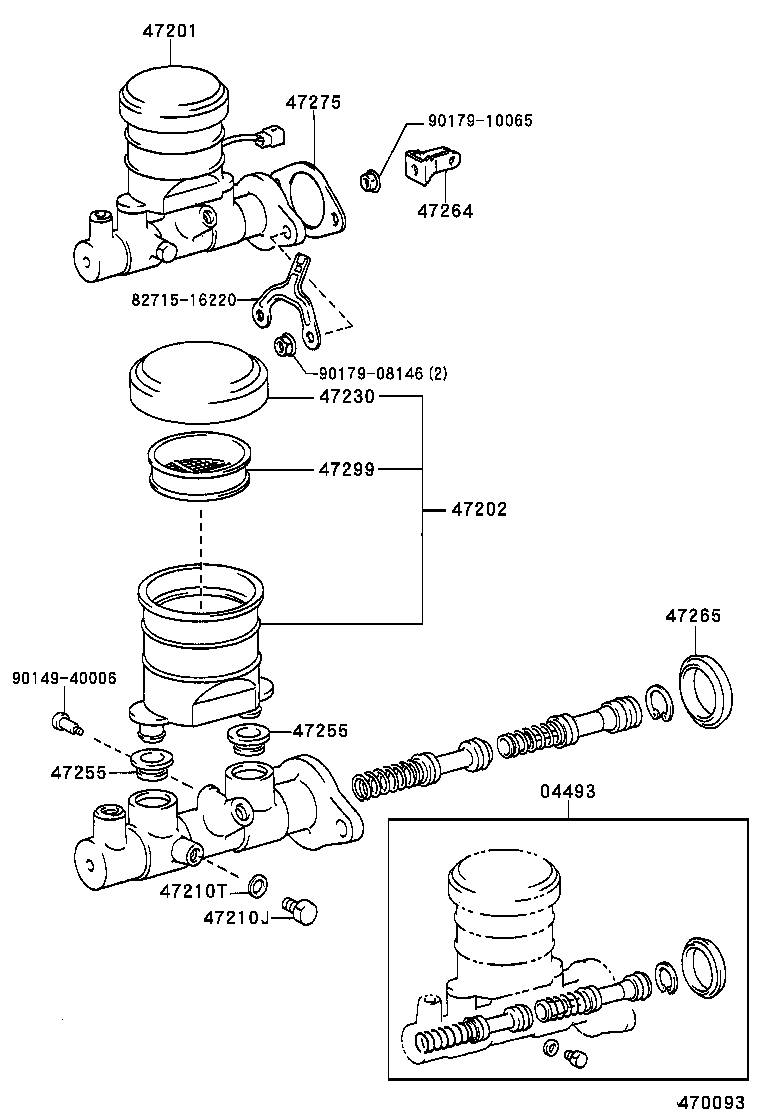 47201

47275

90179-10065

47264

82715-16220

90179-08146 (2)

47230

47299

47202

47265

90149-40006

47255

47255

04493

47210T

47210J

470093