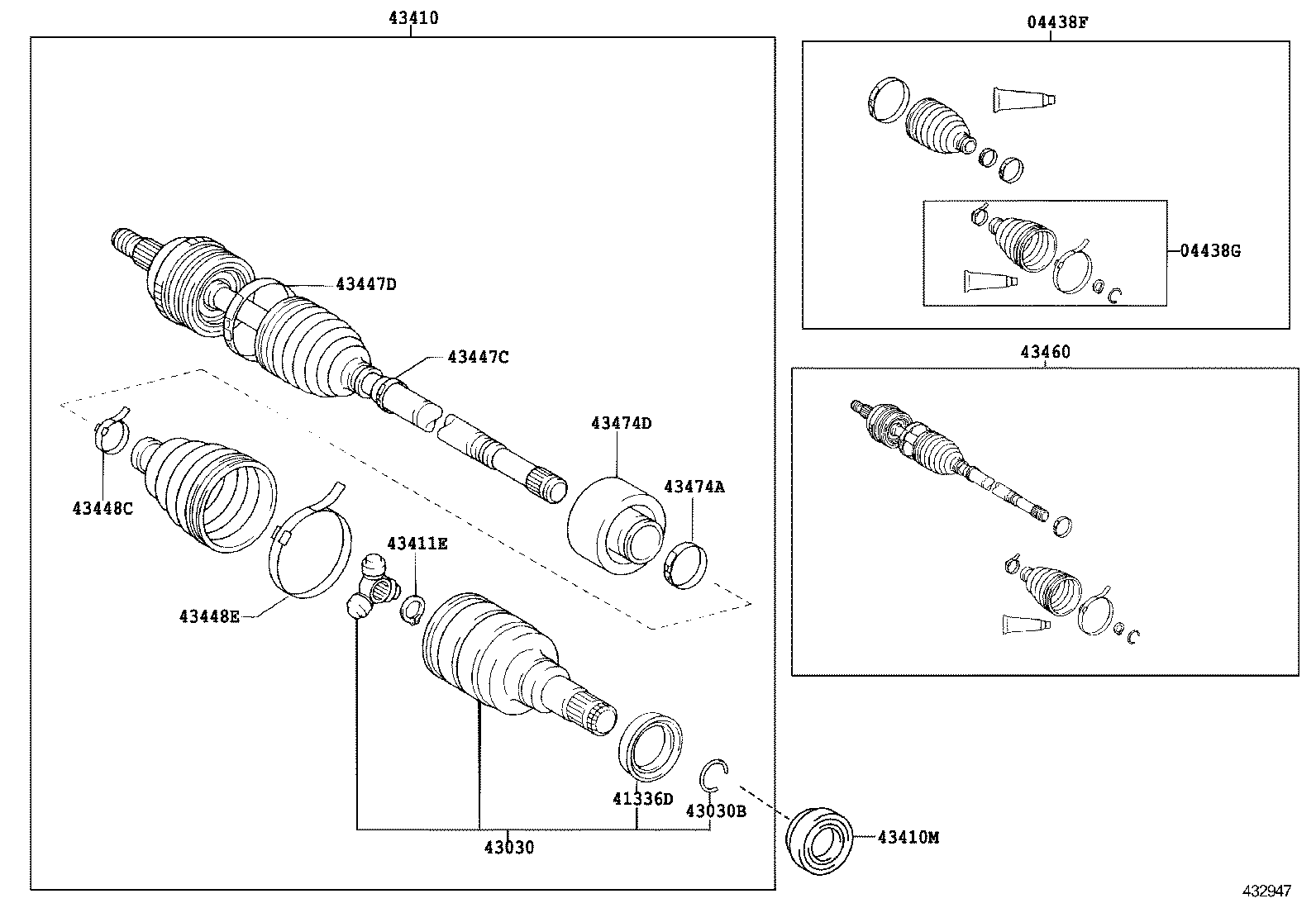 43410

43447D

43447C

43474D

43474A

43448C

43411E

43448E

41336D

43030B

43030

43410M

04438F

04438G

43460

432947