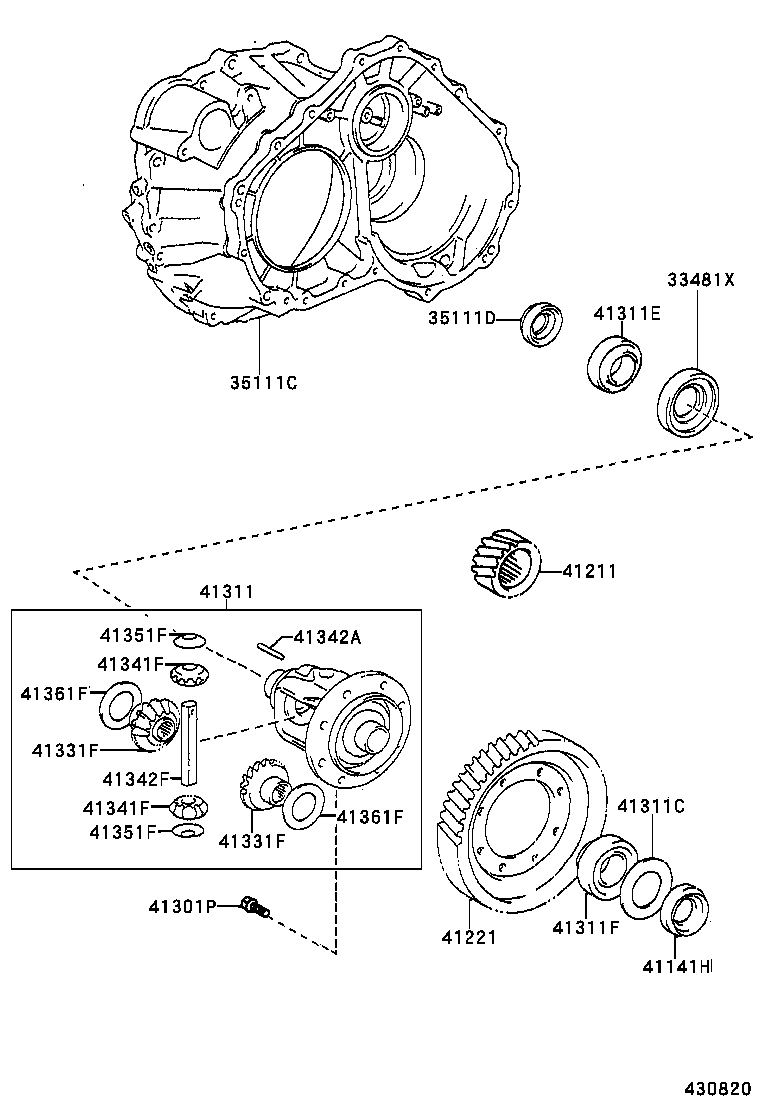 33481X
35111D
41311E
35111C
41211
41311
41351F
41342A
41341F
41361F
41331F
41342F
41341F
41351F
41331F
41361F
41311C
41301P
41221
41311F
41141H
430820