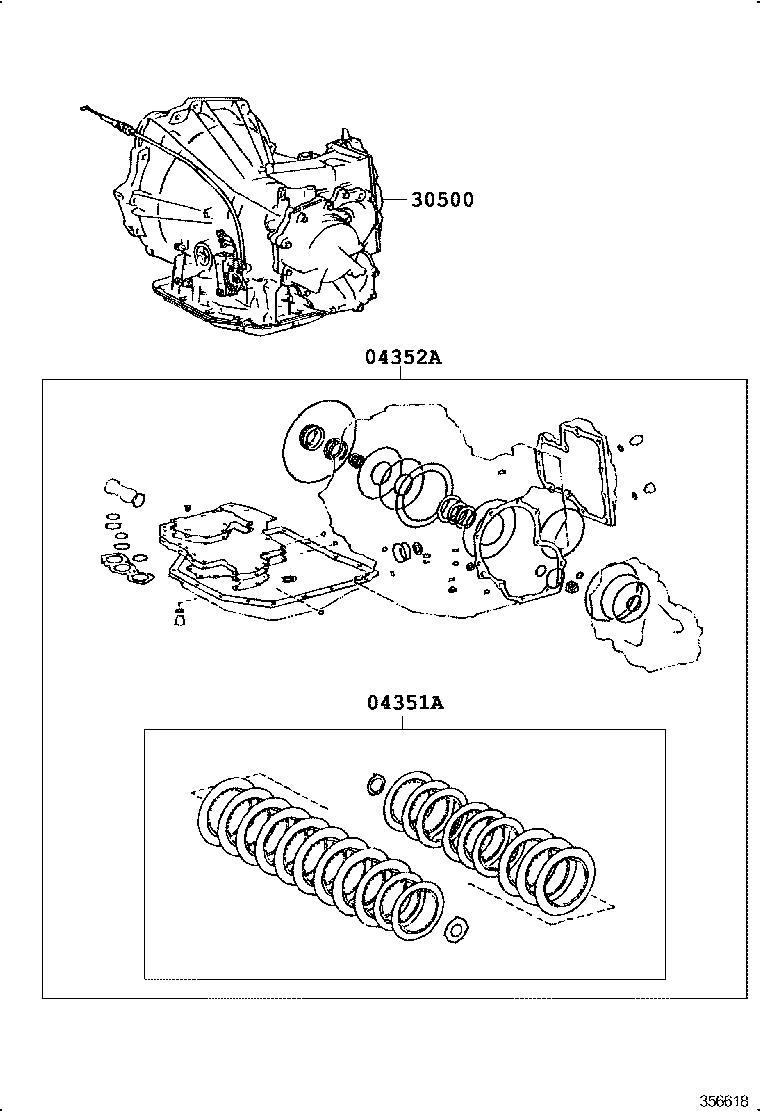 30500

04352A

04351A

356618