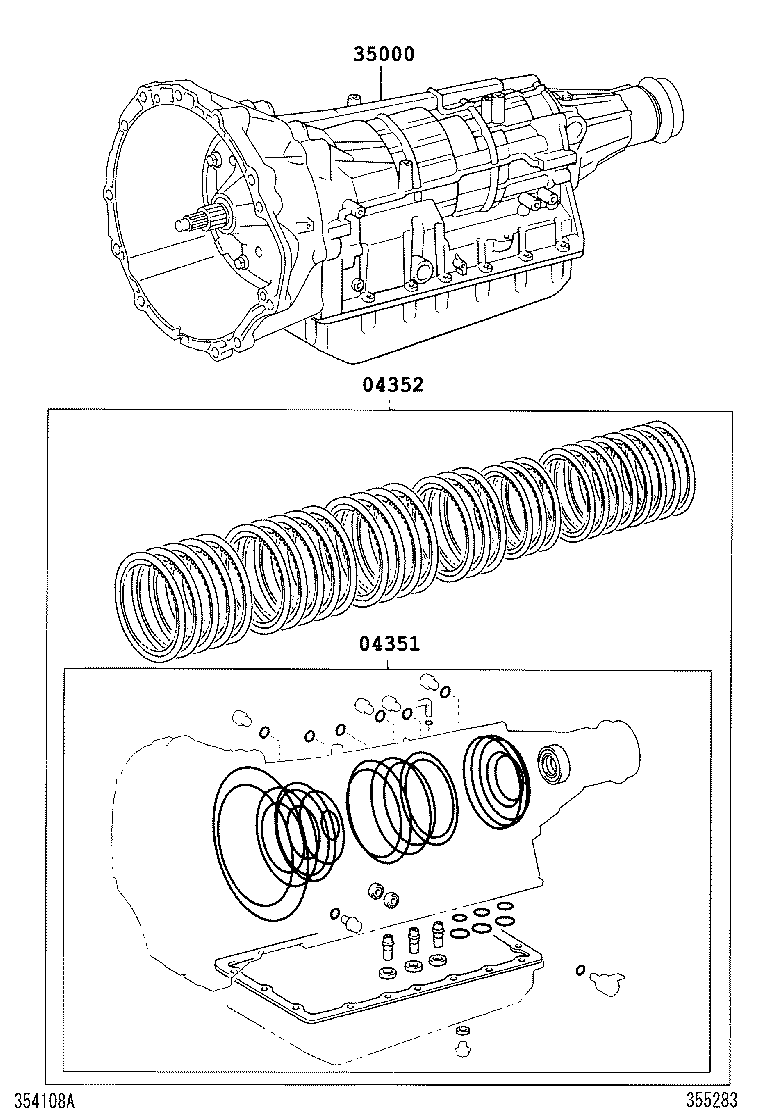 35000

04352

04351

354108A

355283