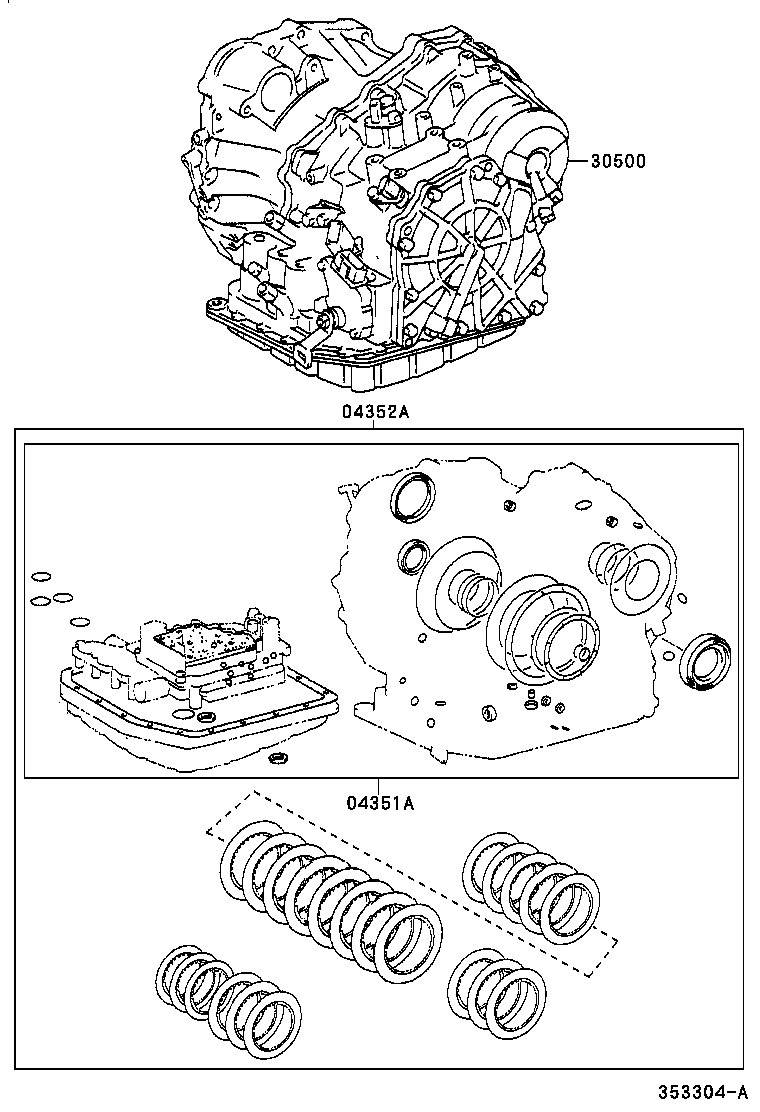 30500

04352A

04351A

353304-A