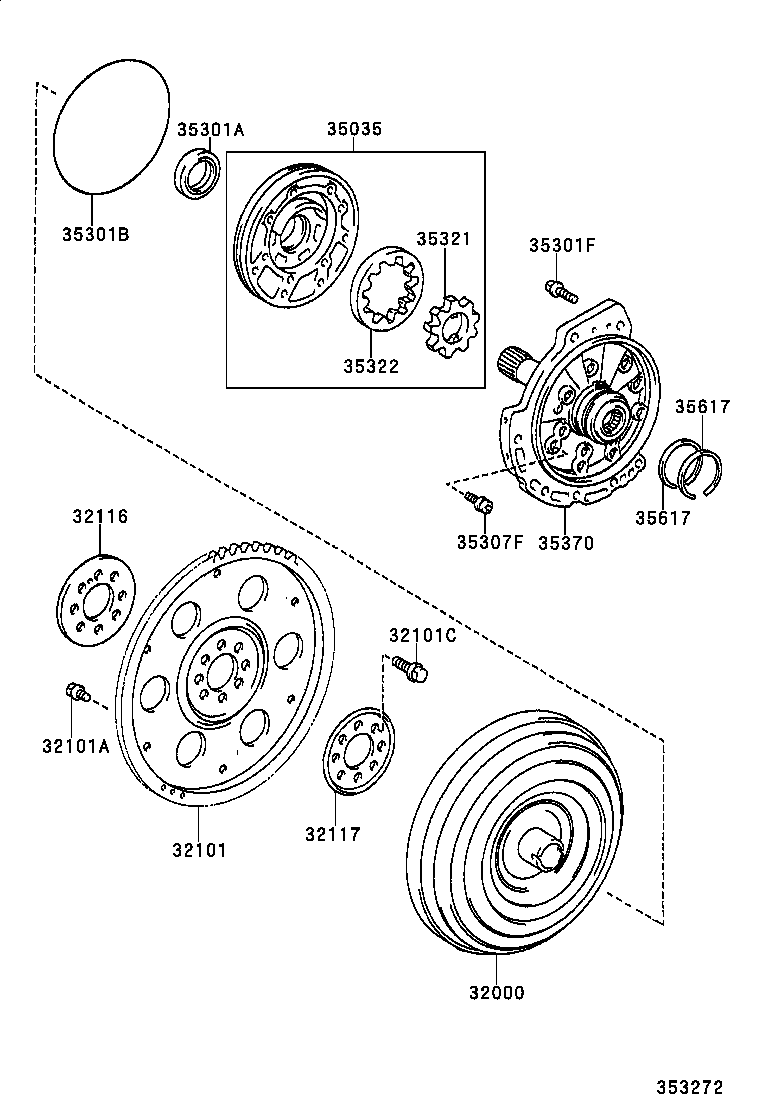 35301A
35035
35301B
35321
35301F
35322
35617
35617
35307F
35370
32116
32101C
32101A
32117
32101
32000
353272