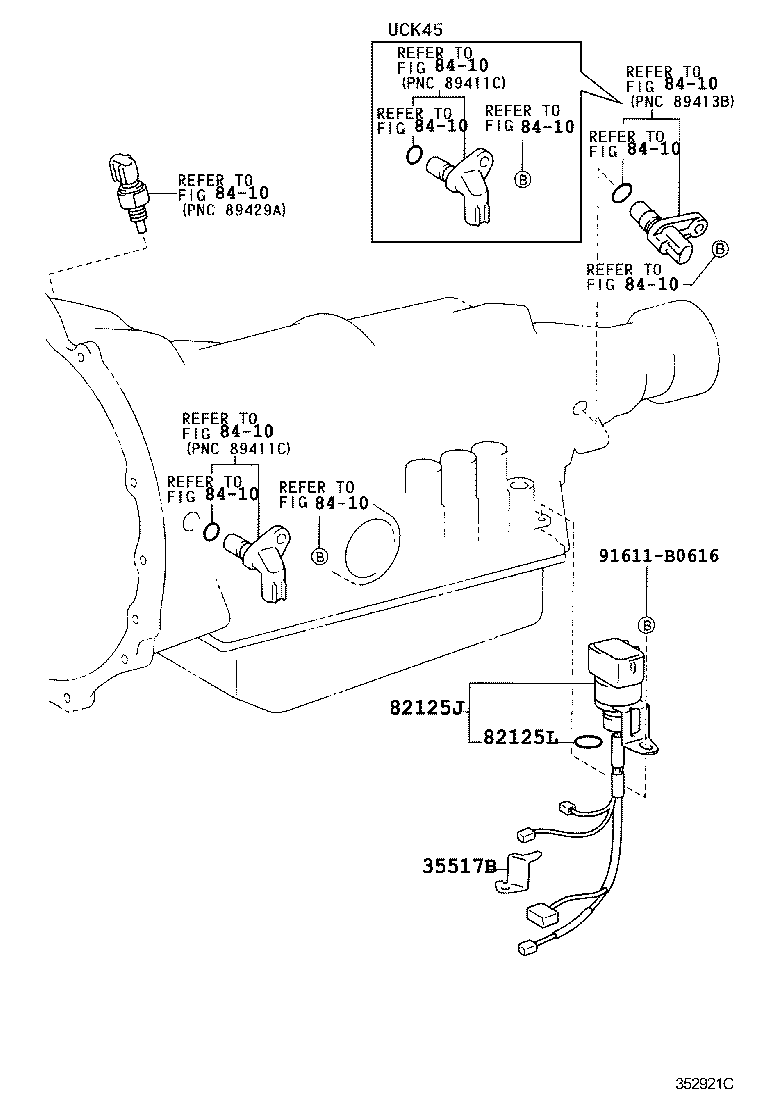 UCK45

REFER TO FIG 84-10 (PNC 89411C)

REFER TO FIG 84-10

REFER TO FIG 84-10

B

REFER TO FIG 84-10 (PNC 89413B)

REFER TO FIG 84-10

B

REFER TO FIG 84-10

REFER TO FIG 84-10 (PNC 89429A)

REFER TO FIG 84-10 (PNC 89411C)

REFER TO FIG 84-10

REFER TO FIG 84-10

B

91611-B0616

B

82125J

82125L

35517B

352921C