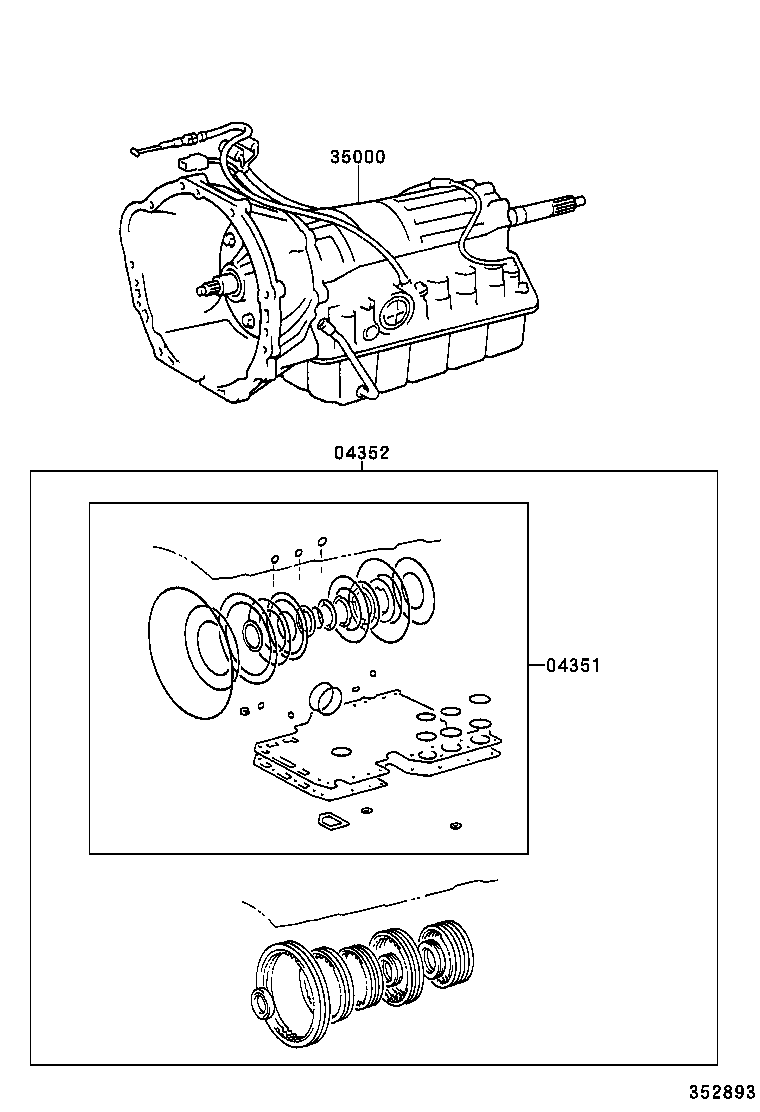 35000

04352

04351

352893